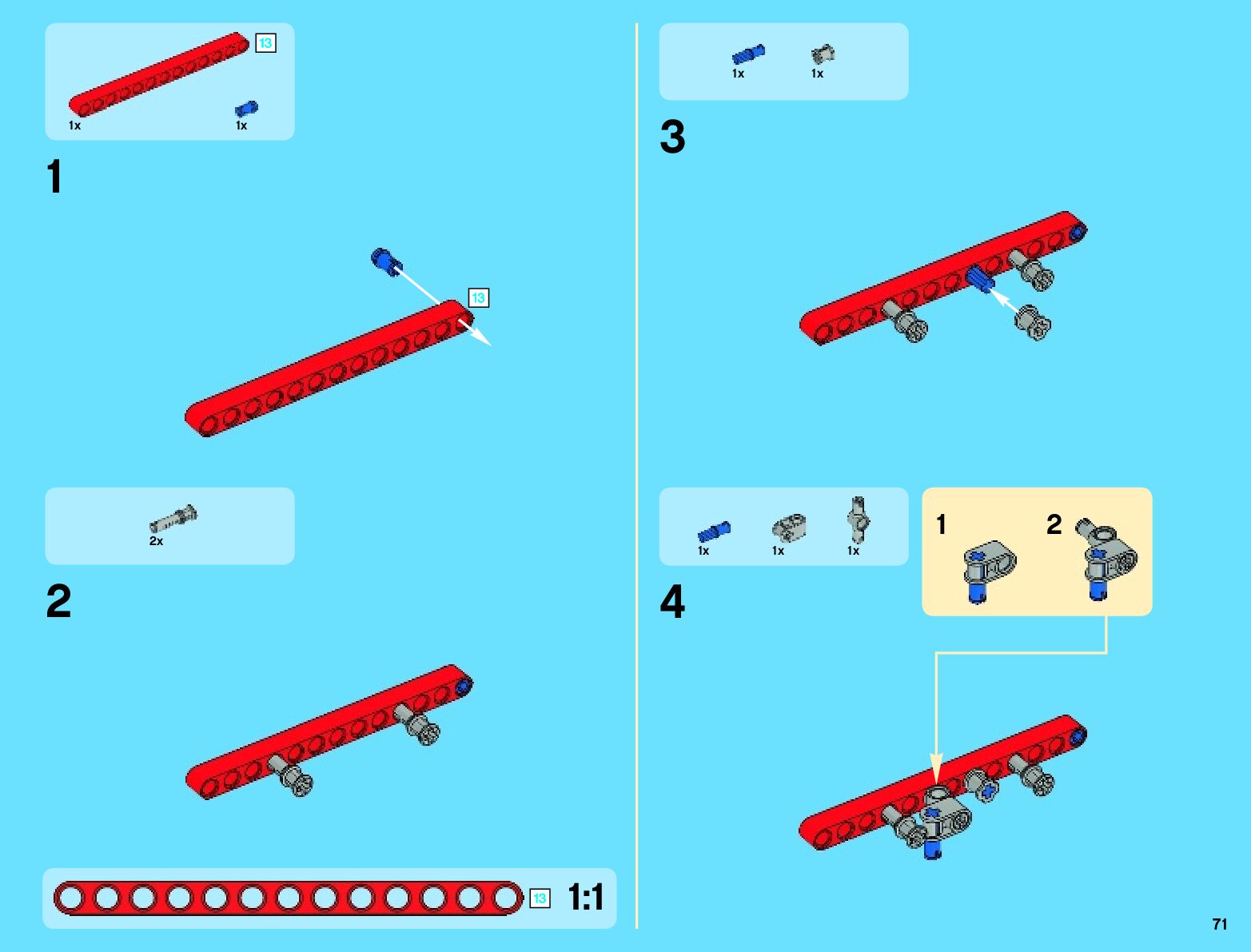 13
1x
1x

1

13

2x

2

13 1:1

1x
1x

3

1x
1x
1x

4

1
2

71