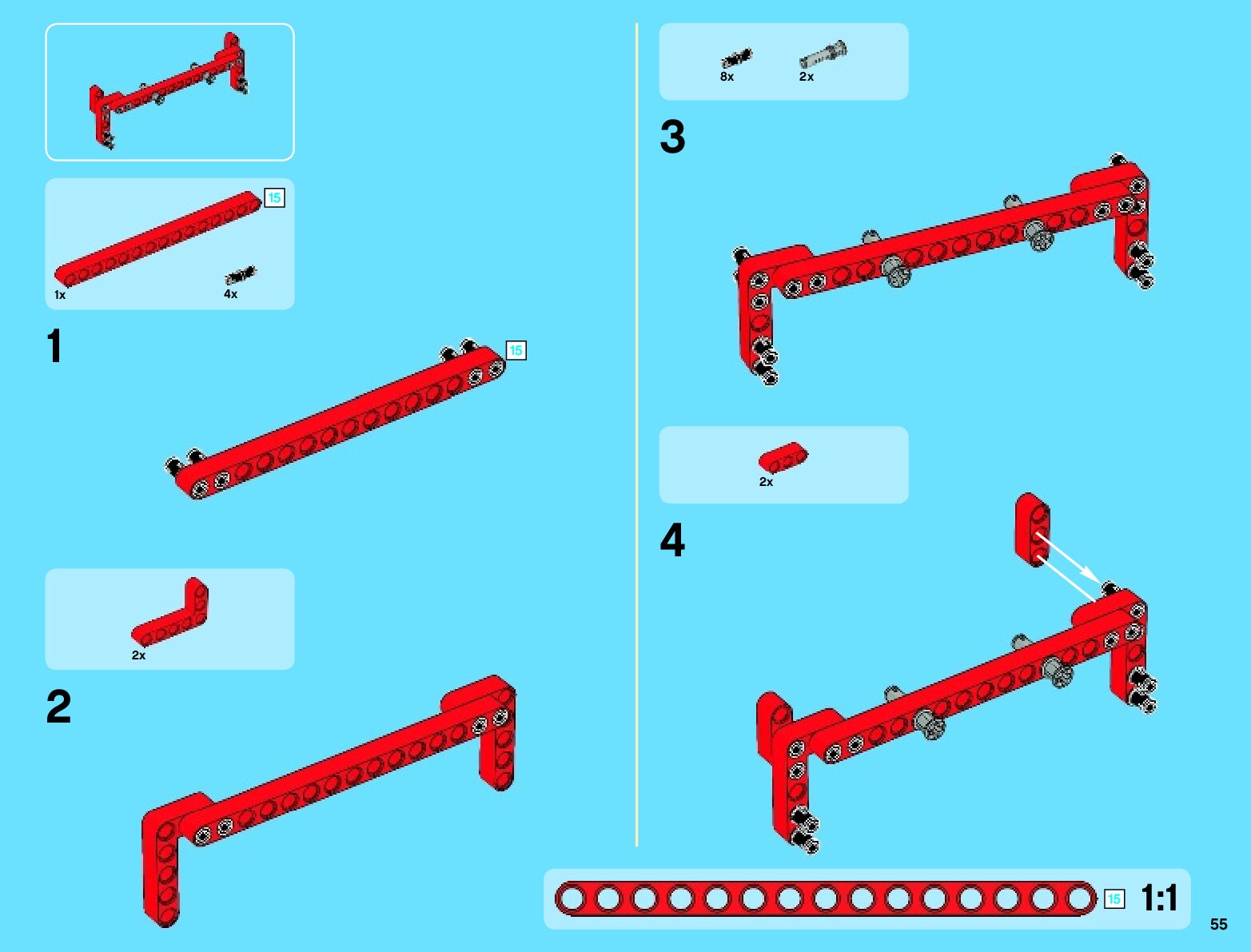 15
1x
4x
1
15
2x
2
8x
2x
3
2x
4
15
1:1
55