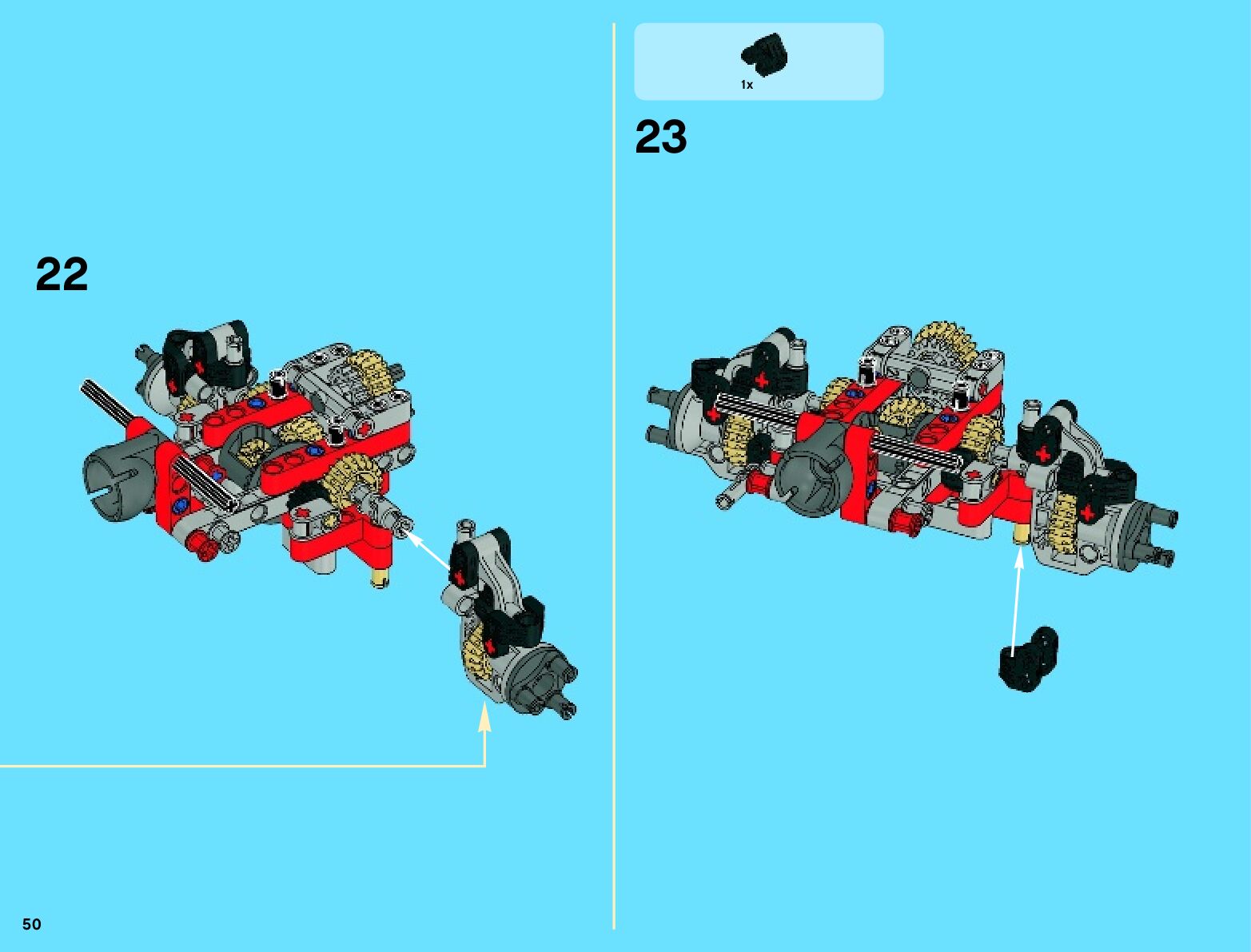 22

1x

23

50