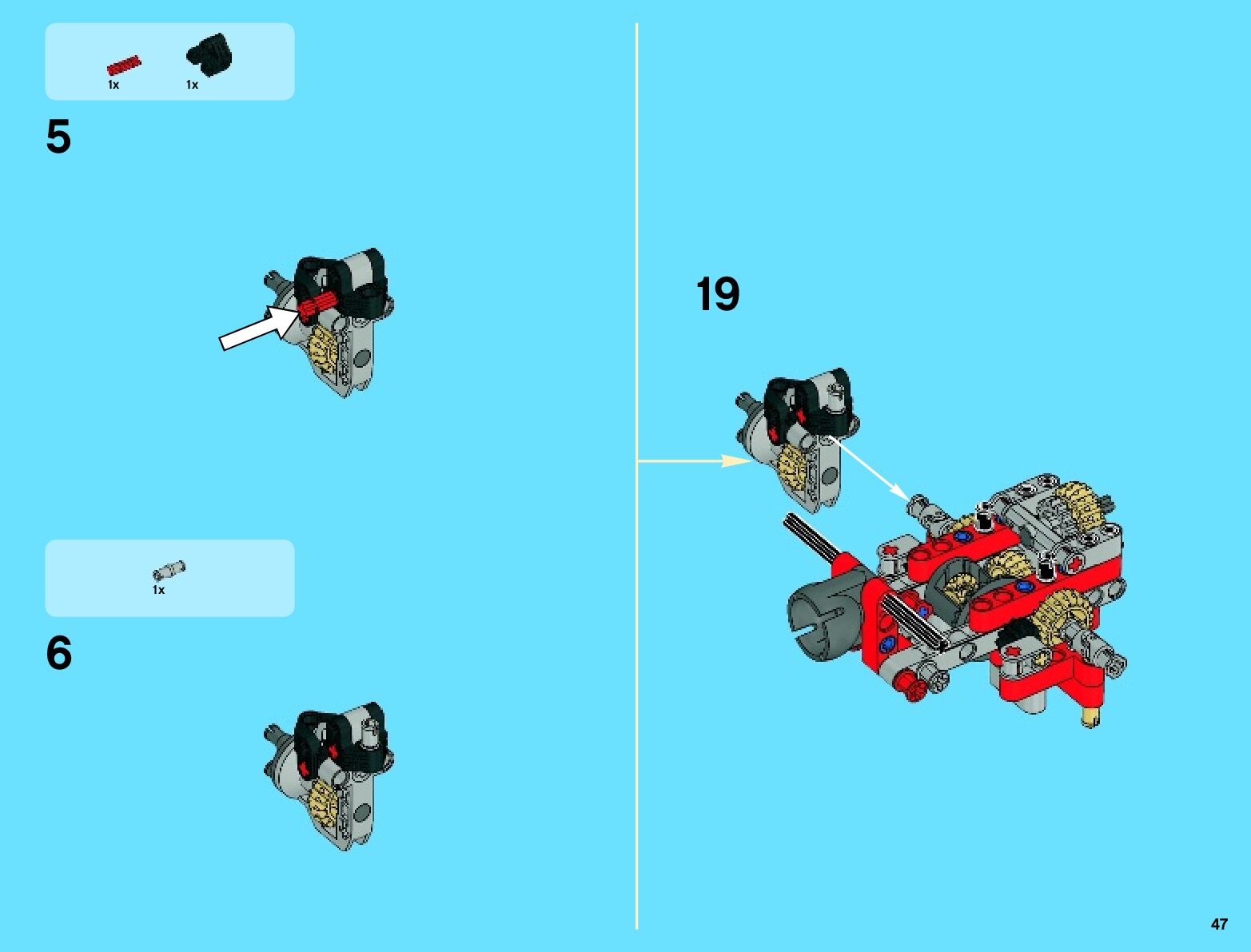 1x 1x

5

1x

6

19

47