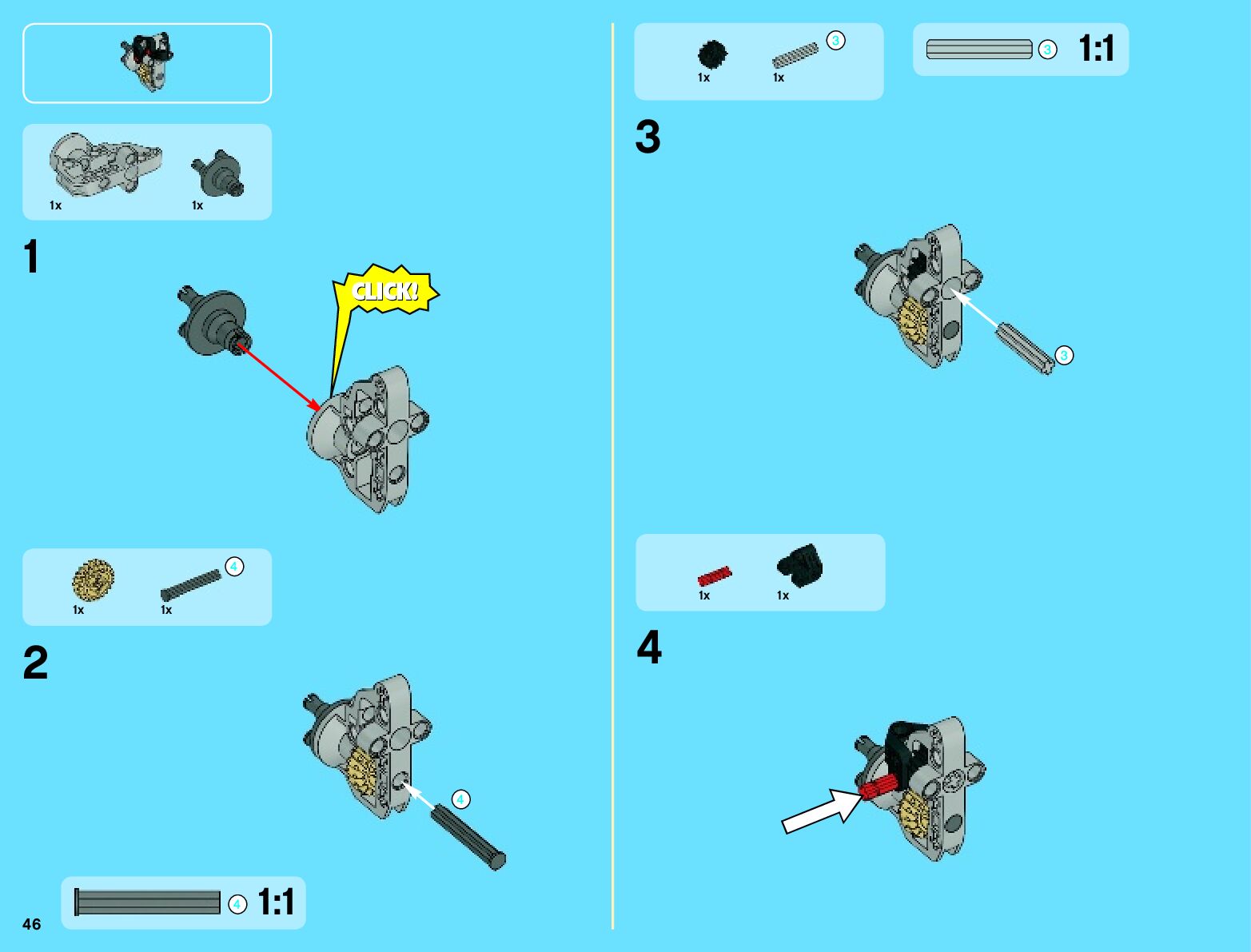 1x 1x

1

CLICK!

1x 1x 4

2

4

4 1:1

46

1x 1x 3

3 1:1

3

3

1x 1x

4