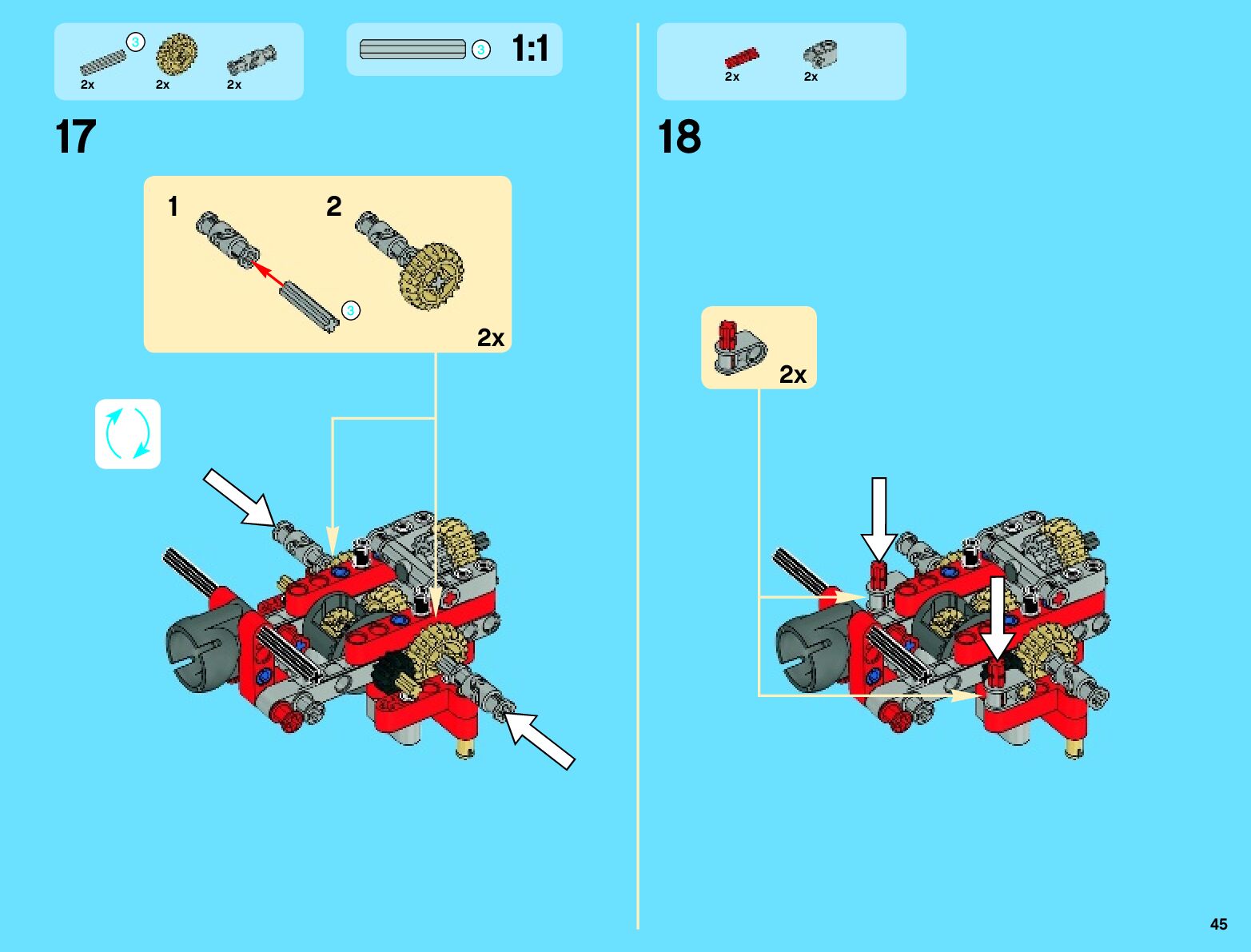 3
2x 2x 2x

3 1:1

17

1 2

3

2x

2x 2x

18

2x

45