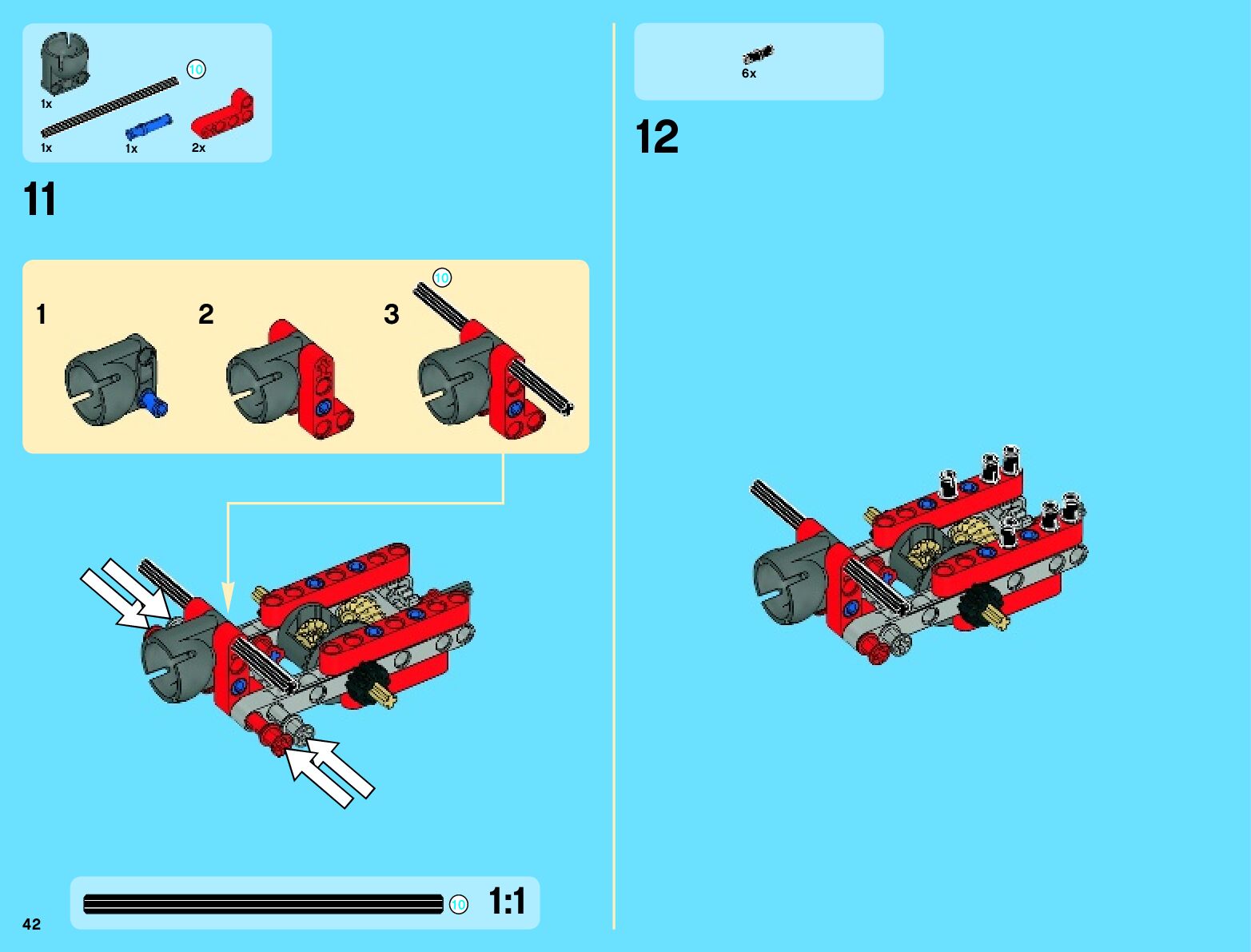 10
1x
1x
1x
2x

11

1
2
3
10

10
1:1

42

6x

12