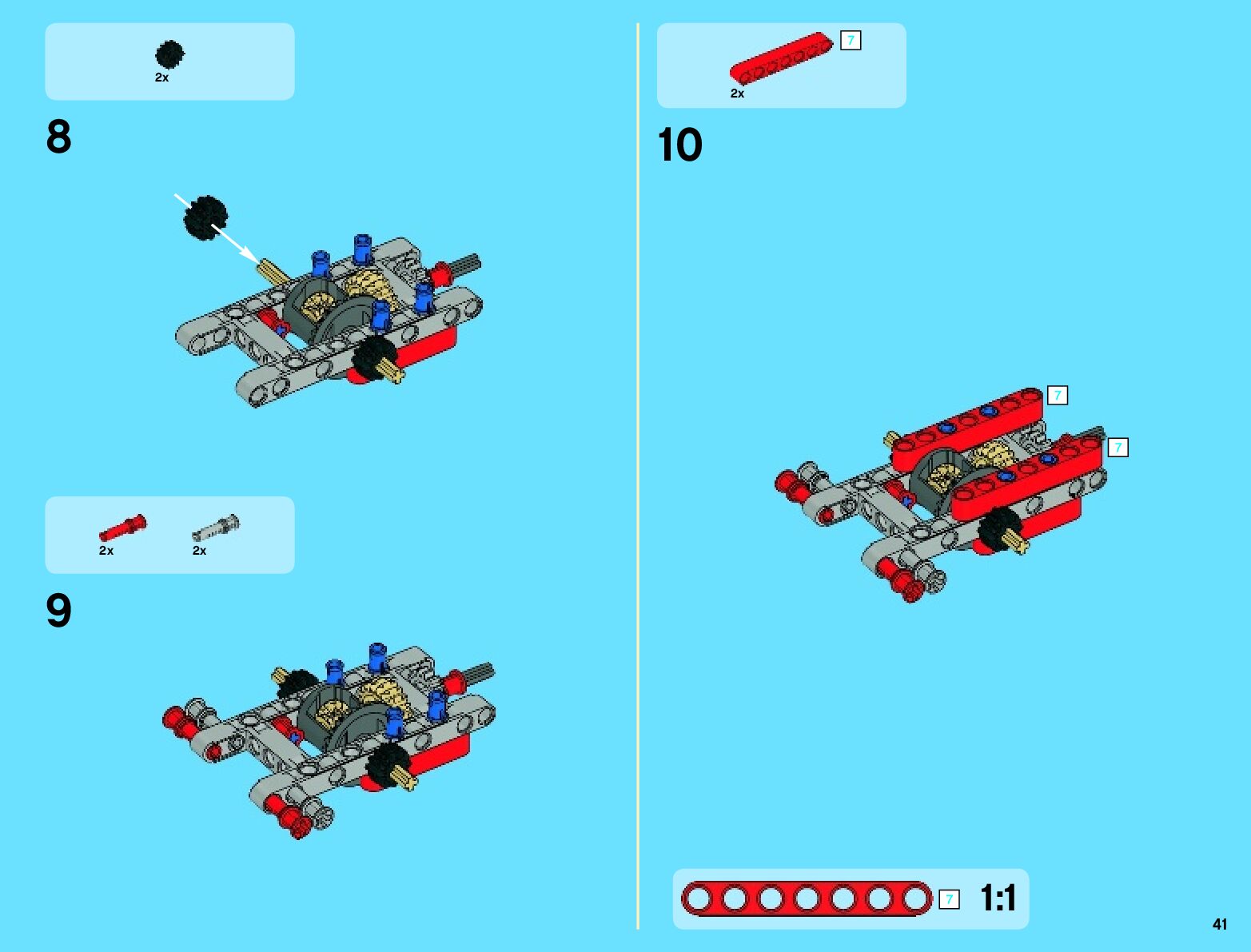 2x

8

2x 2x

9

7
2x

10

7

7

7 1:1

41