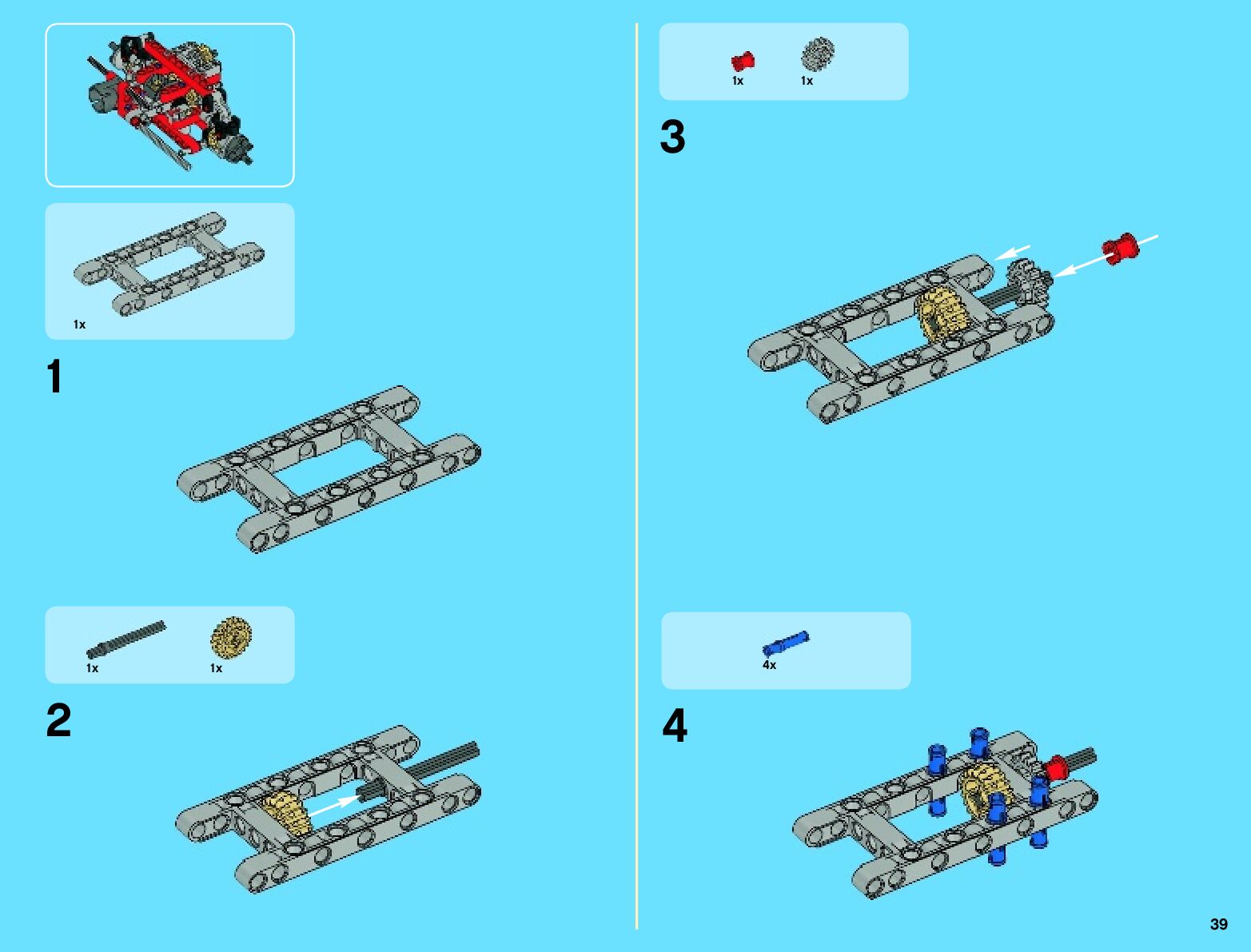 1x

1

1x 1x

2

1x 1x

3

4x

4

39