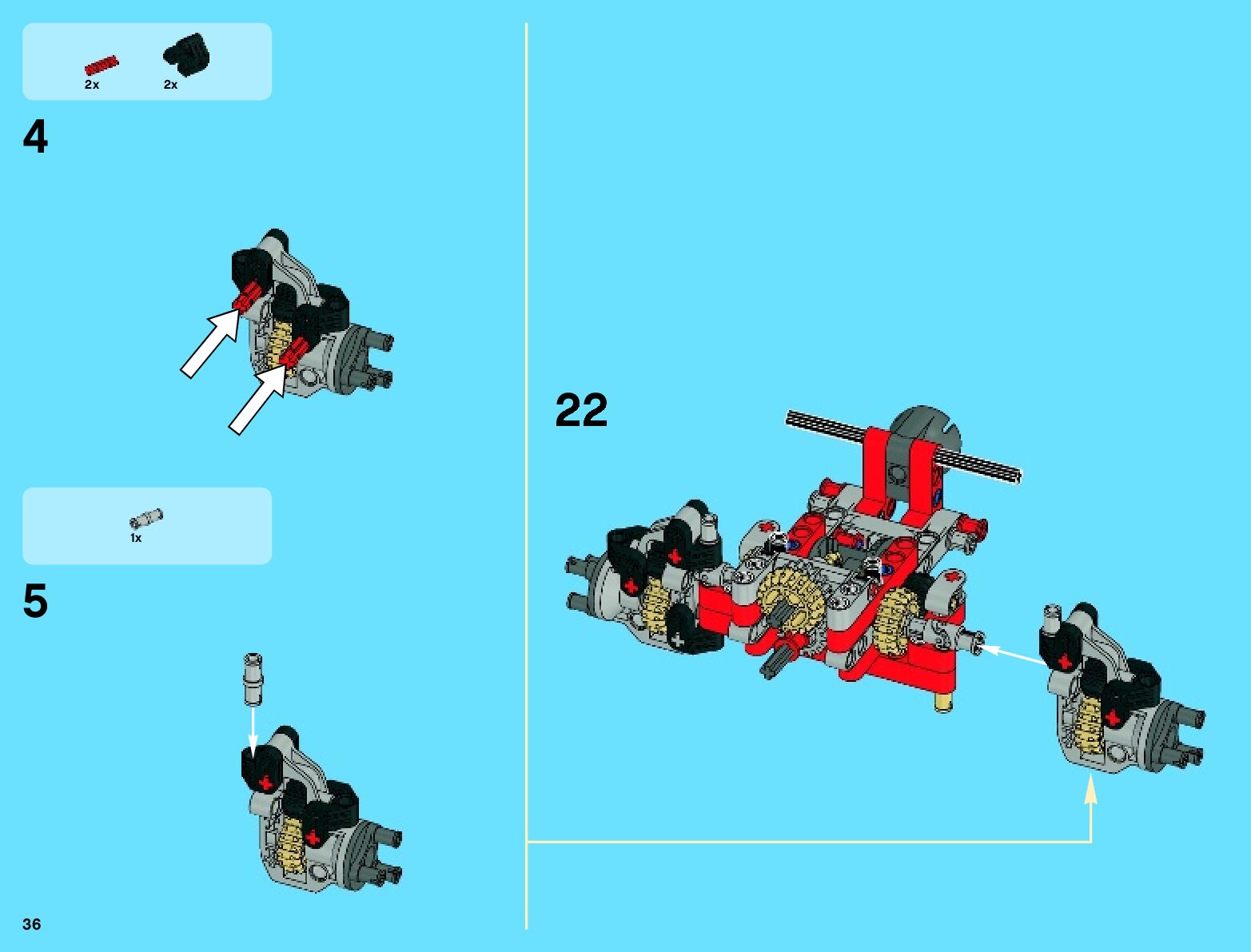 2x 2x

4

1x

5

22

36