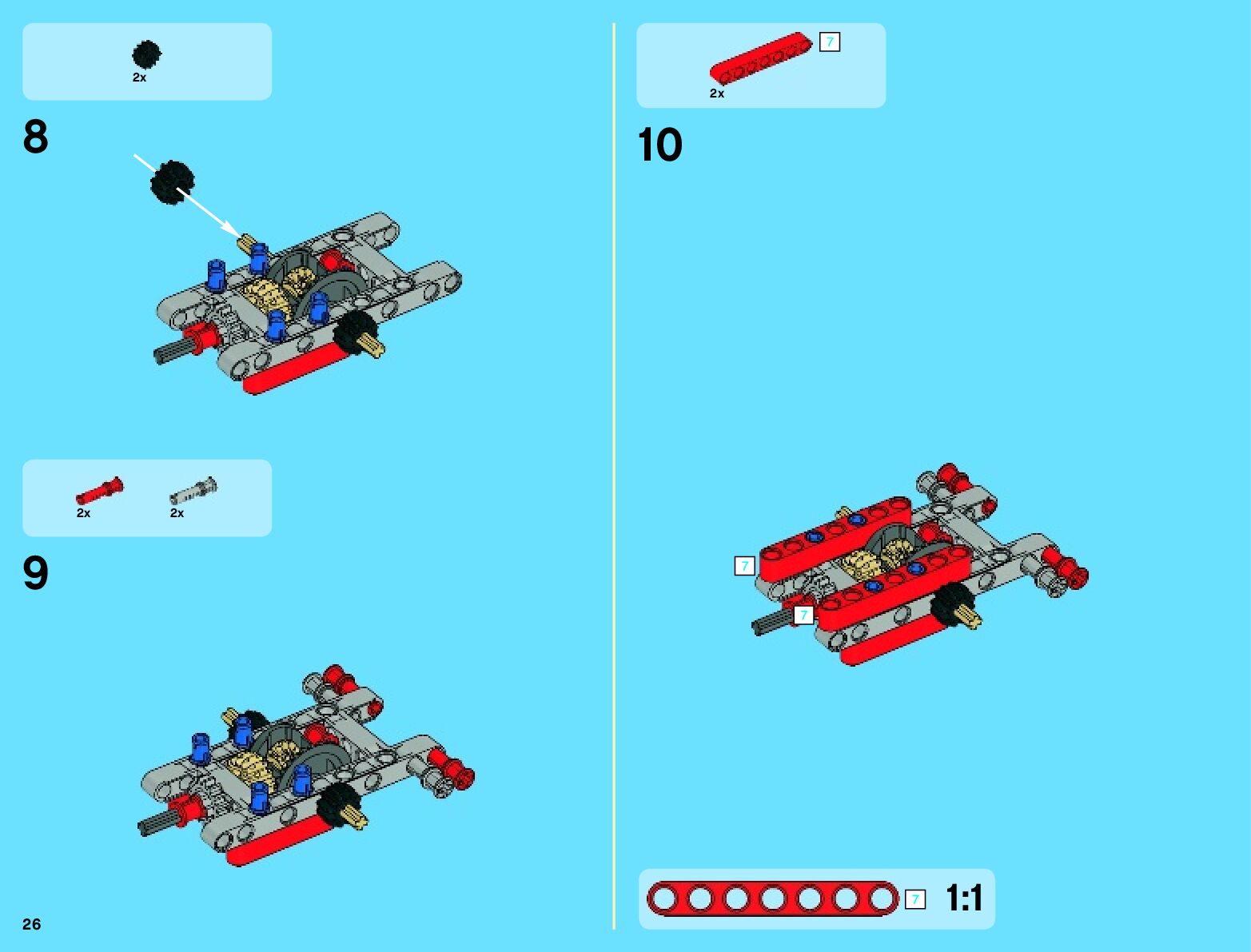 2x

8

2x 2x

9

26

7
2x

10

7

7

7 1:1