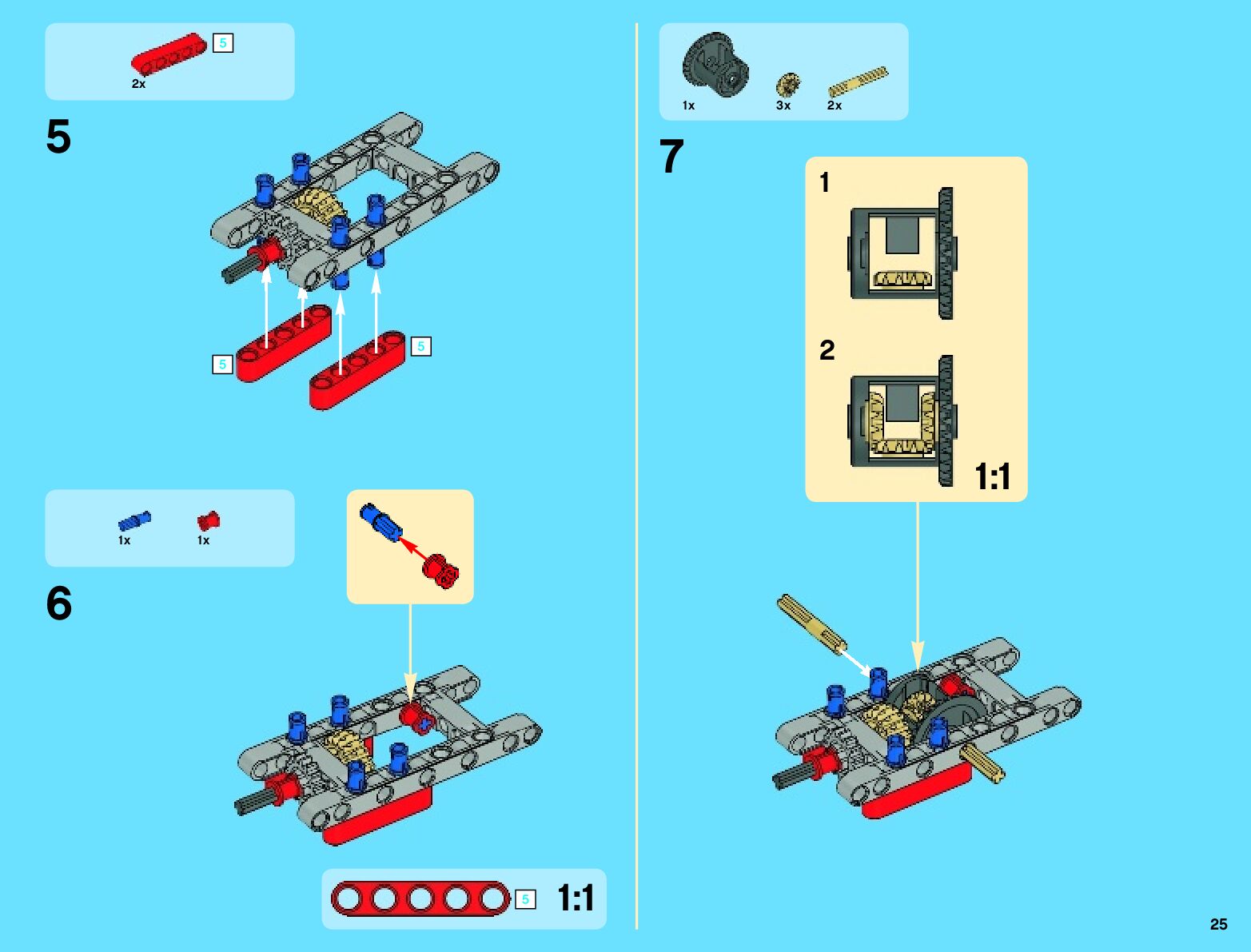 5
2x

5

5

5

1x
1x

6

5
1:1

1x
3x
2x

7

1

2

1:1

25