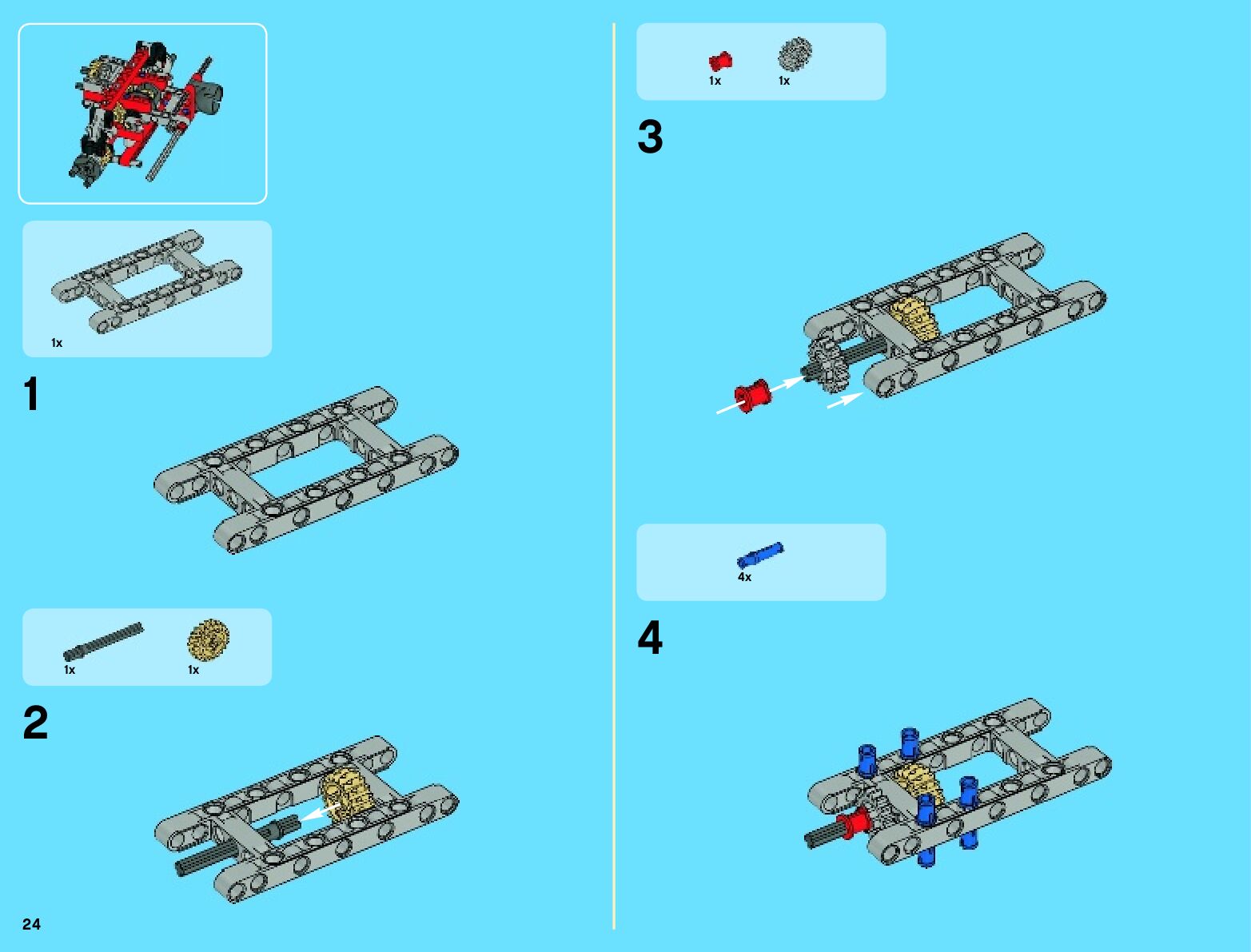 1x

1

1x 1x

2

24

1x 1x

3

4x

4