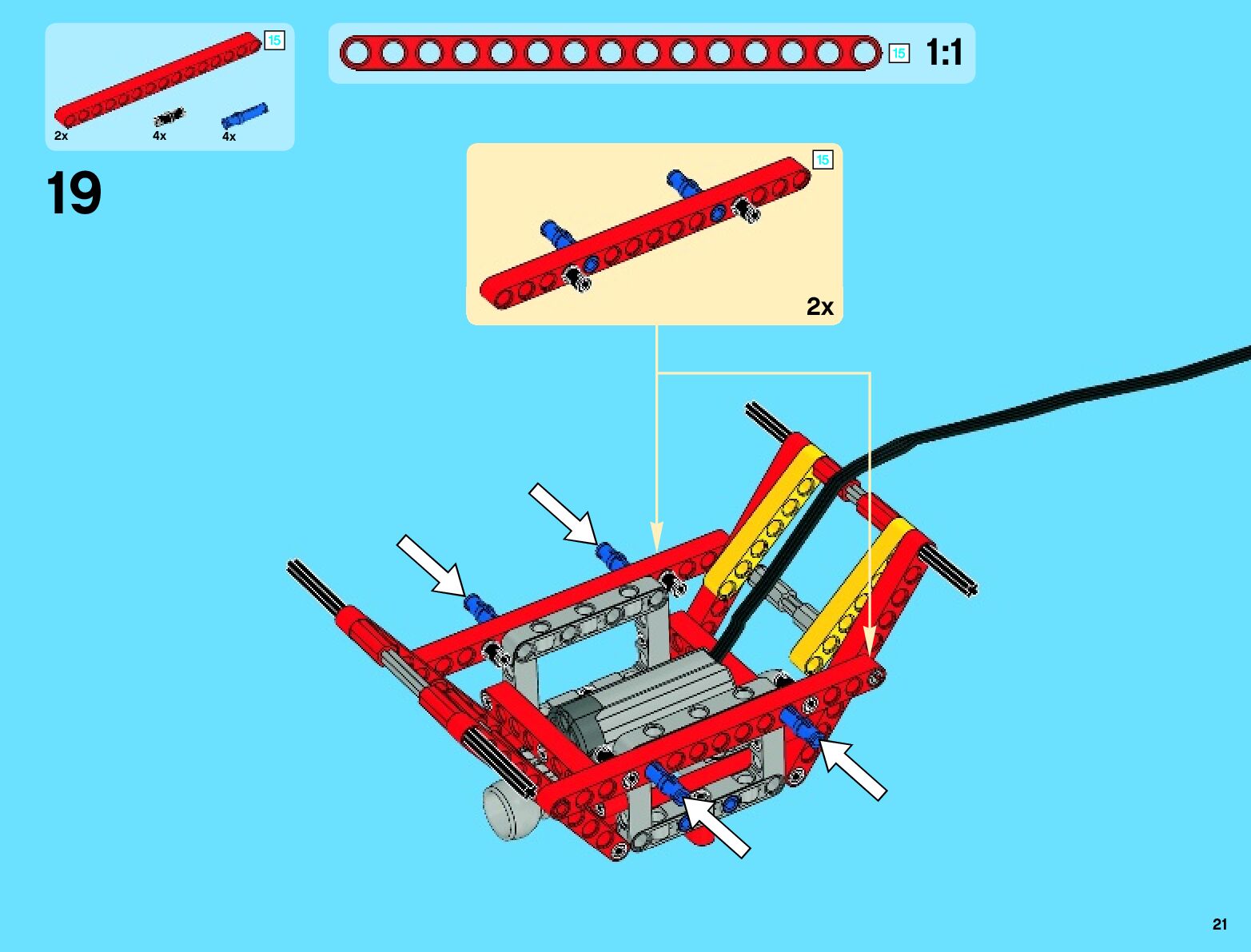 15
2x
4x
4x

15 1:1

19

15
2x

21