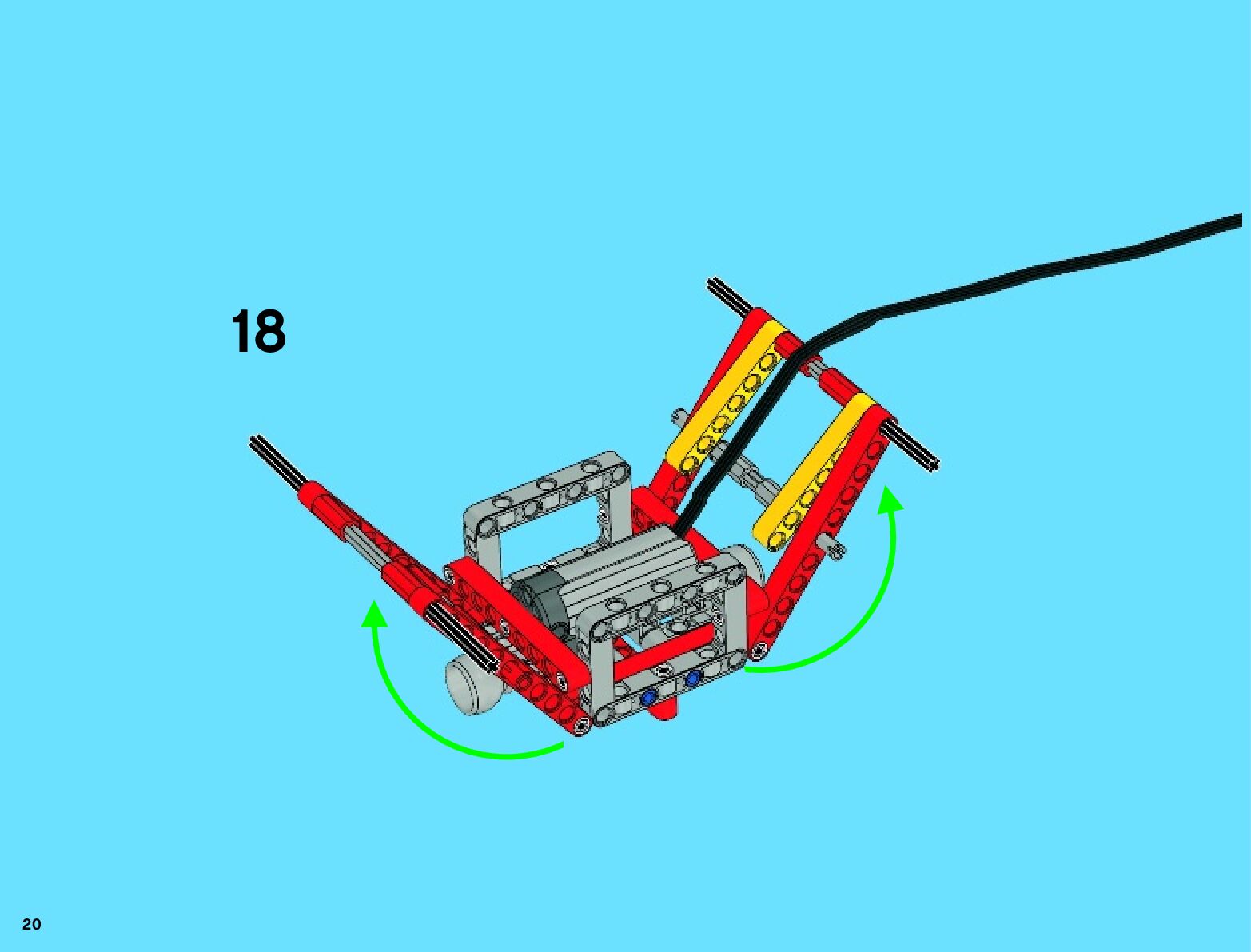 18

20