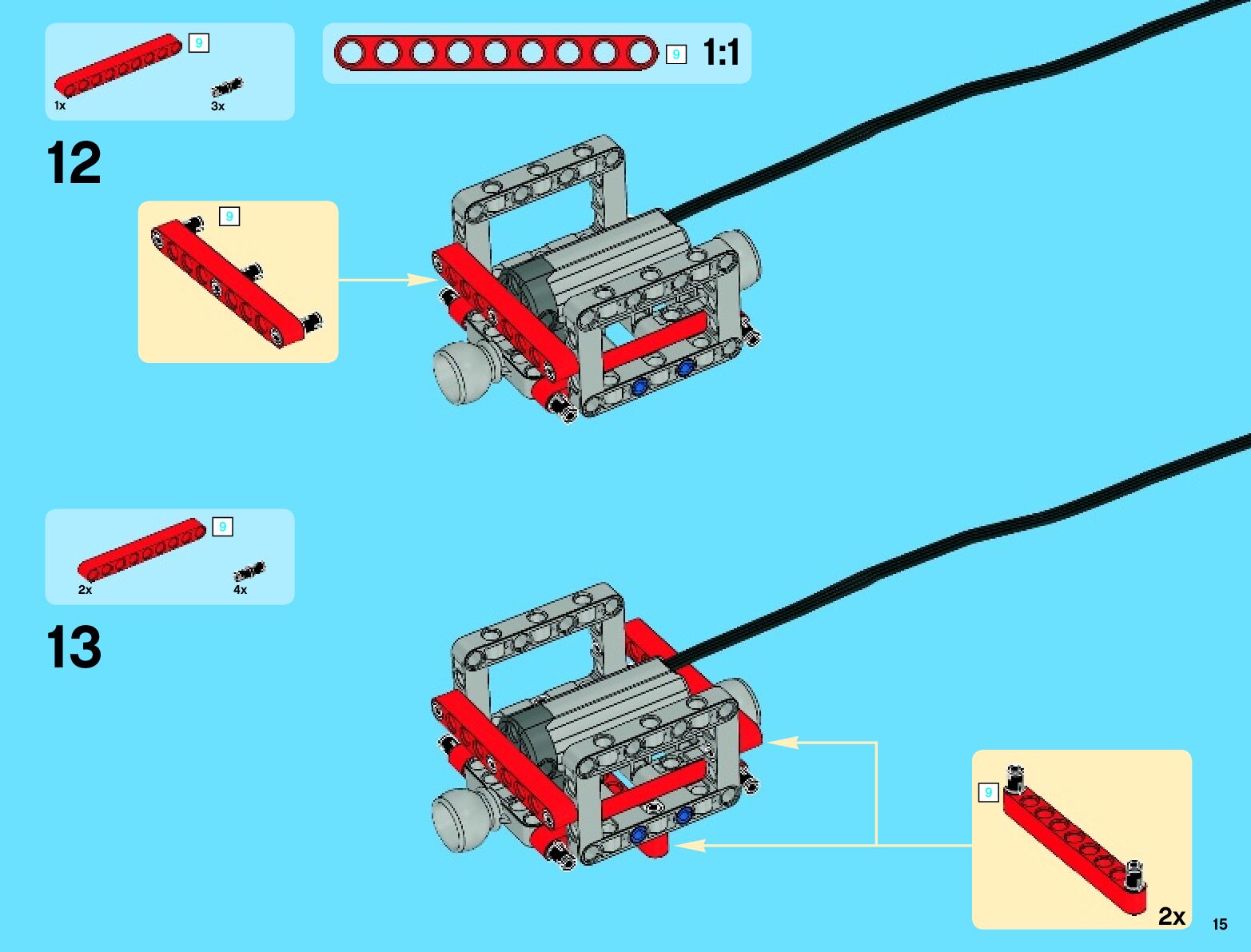 9
1x
3x

9
1:1

12

9

9
2x
4x

13

9
2x

15