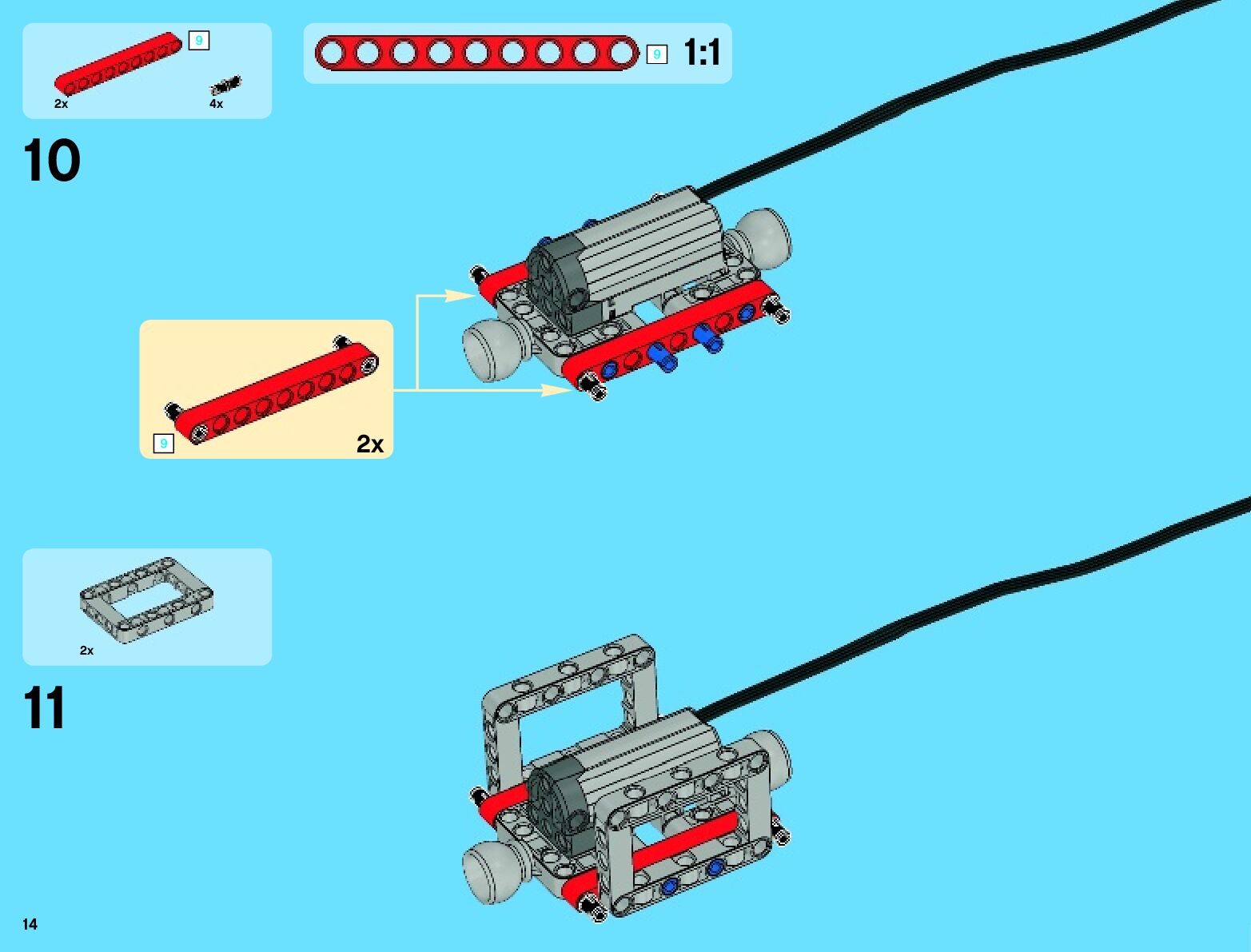 9
2x
4x

9 1:1

10

9
2x

2x

11

14