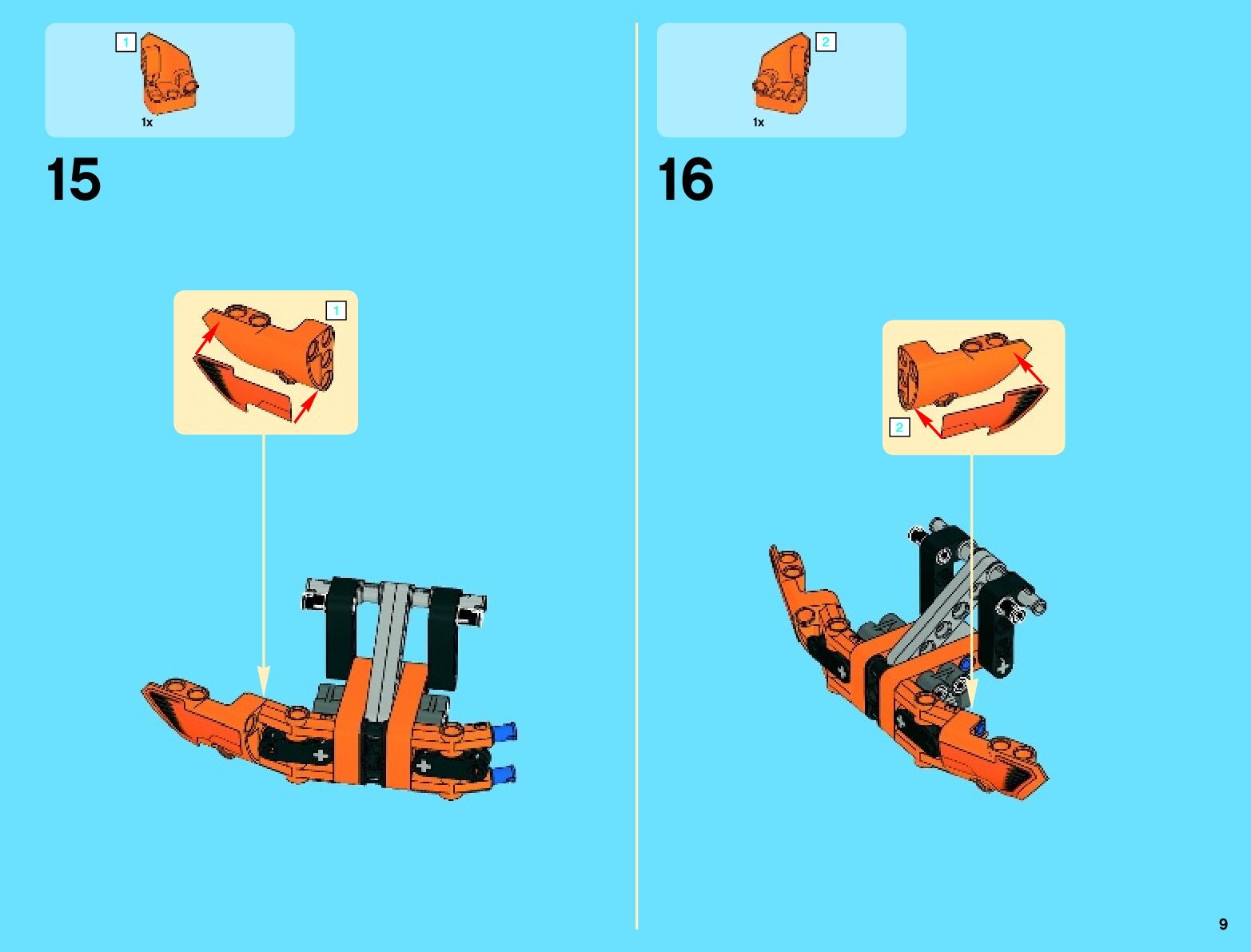 1
1x

15

1

2
1x

16

2

9