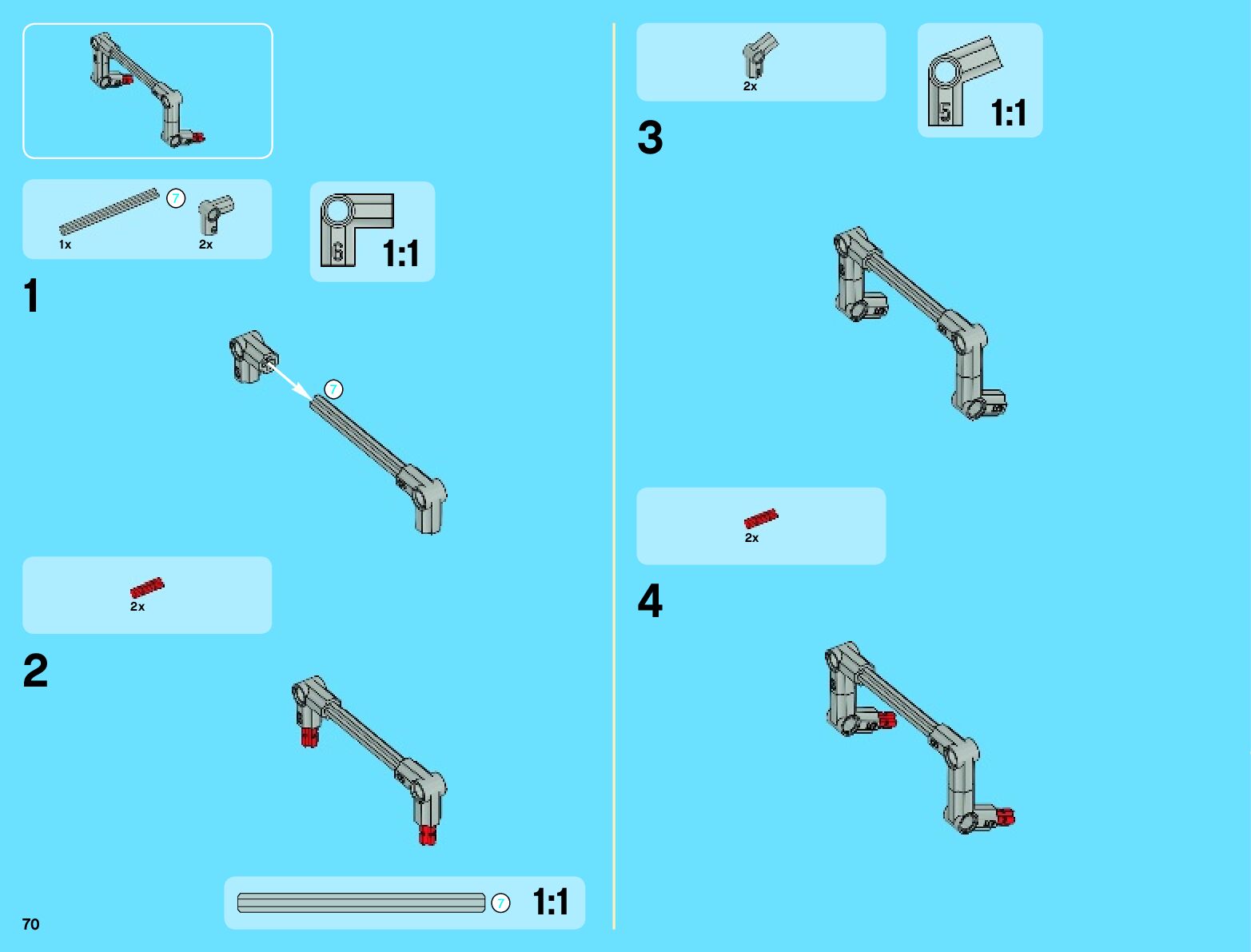 7
1x
2x
6
1:1
1
7
2x
2
7
1:1
70
2x
5
1:1
3
2x
4