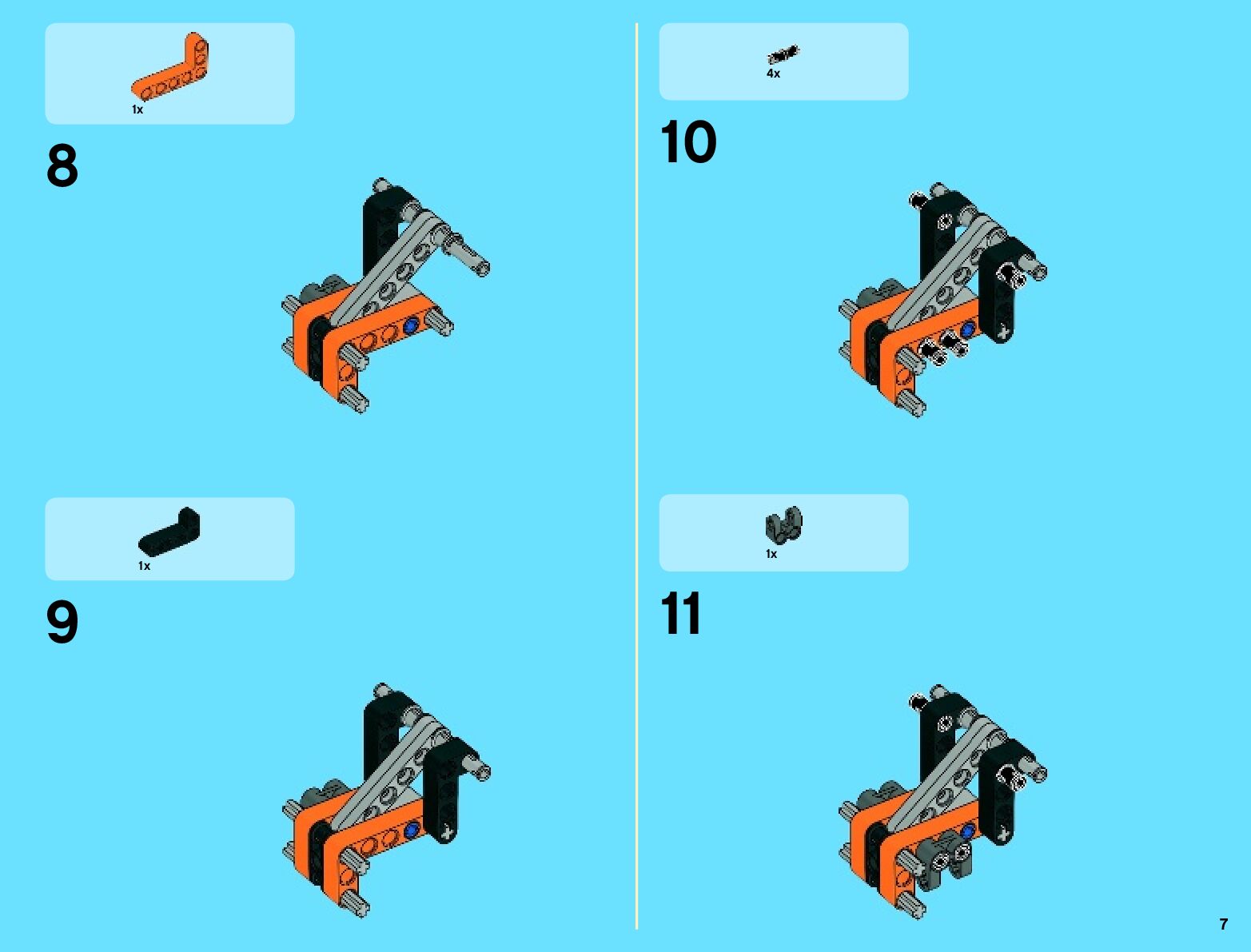 1x

8

1x

9

4x

10

1x

11

7