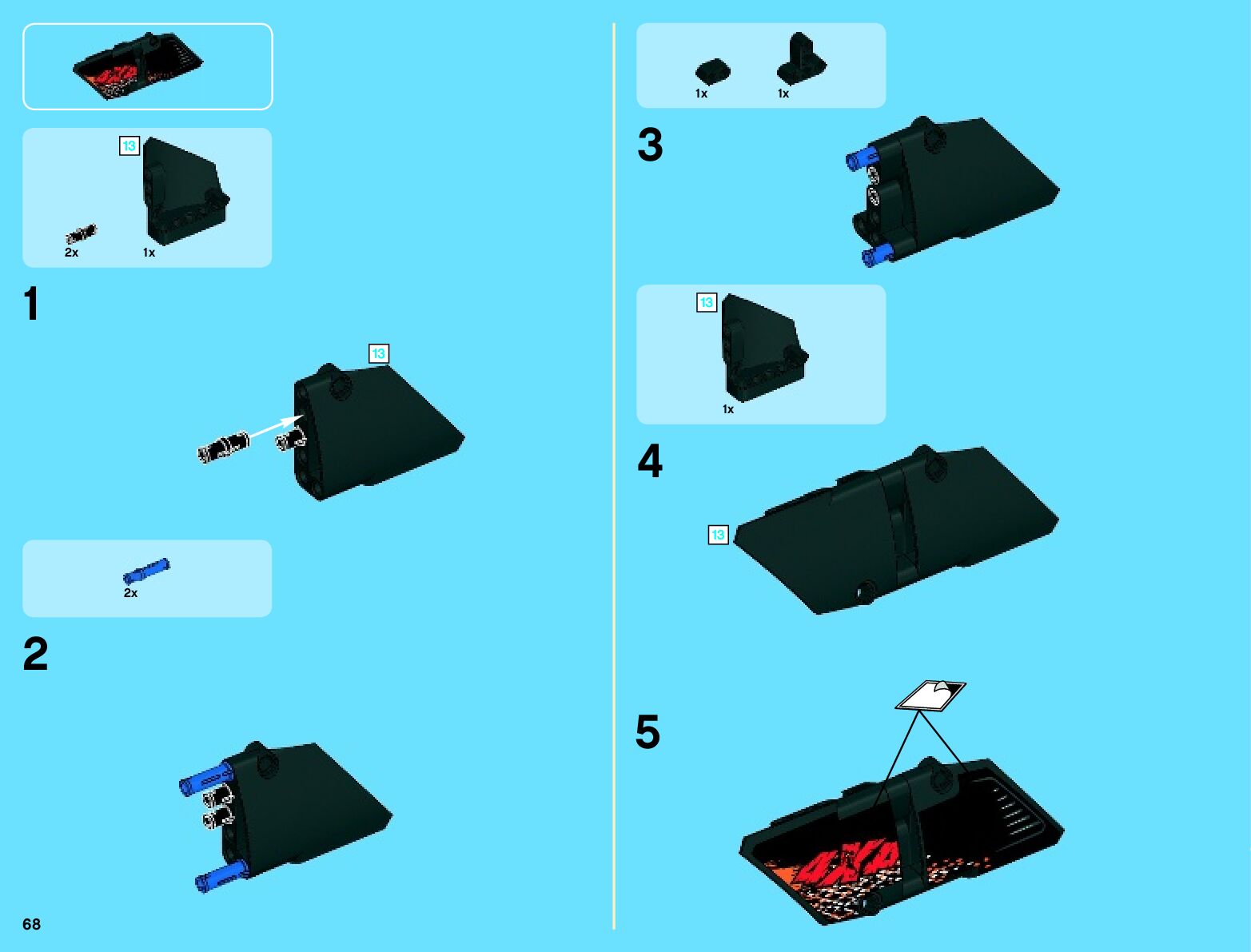 13

2x

1x

1

13

2x

2

68

1x

1x

3

13

1x

4

13

5