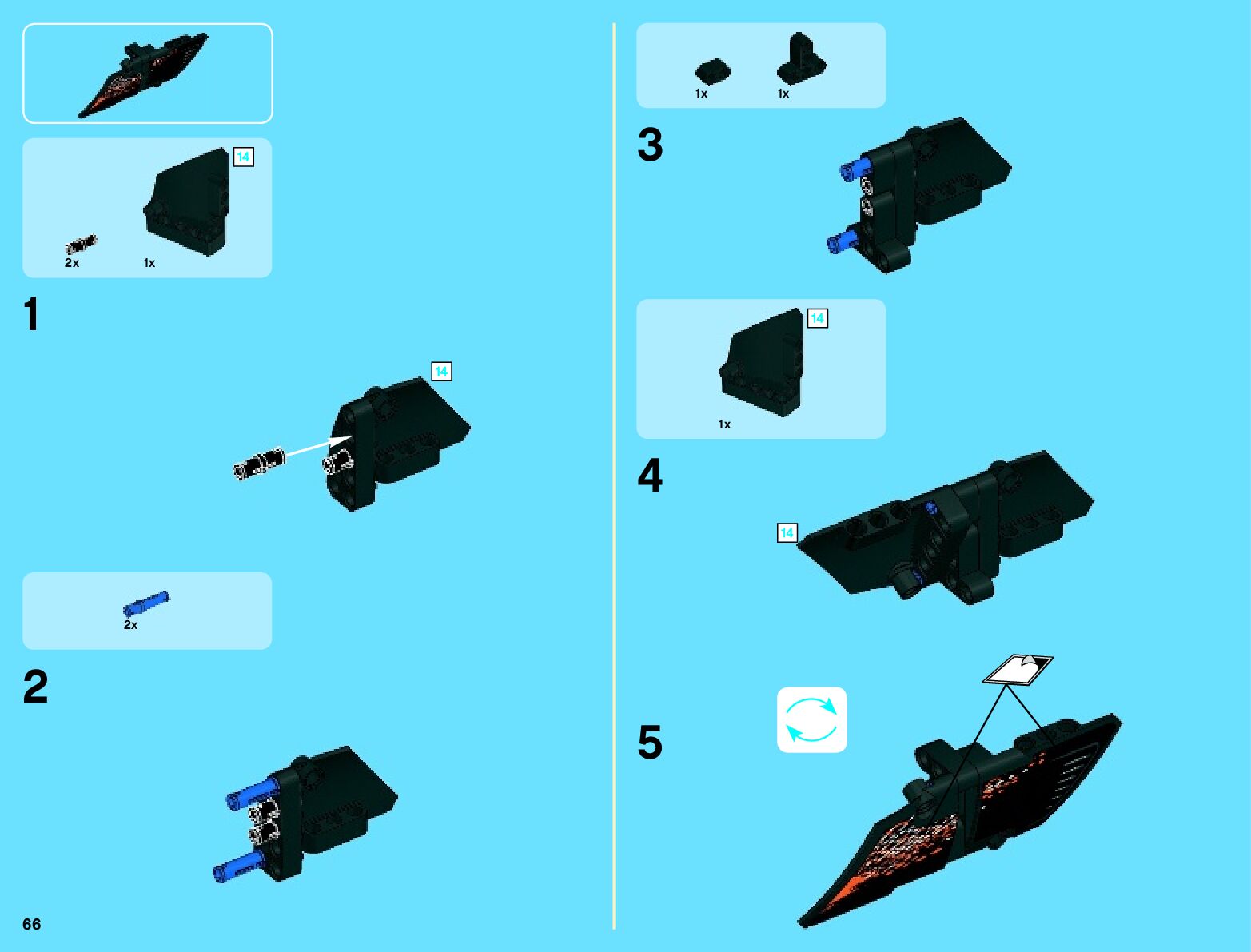 14

2x

1x

1

14

2x

2

66

1x

1x

3

14

1x

4

14

5