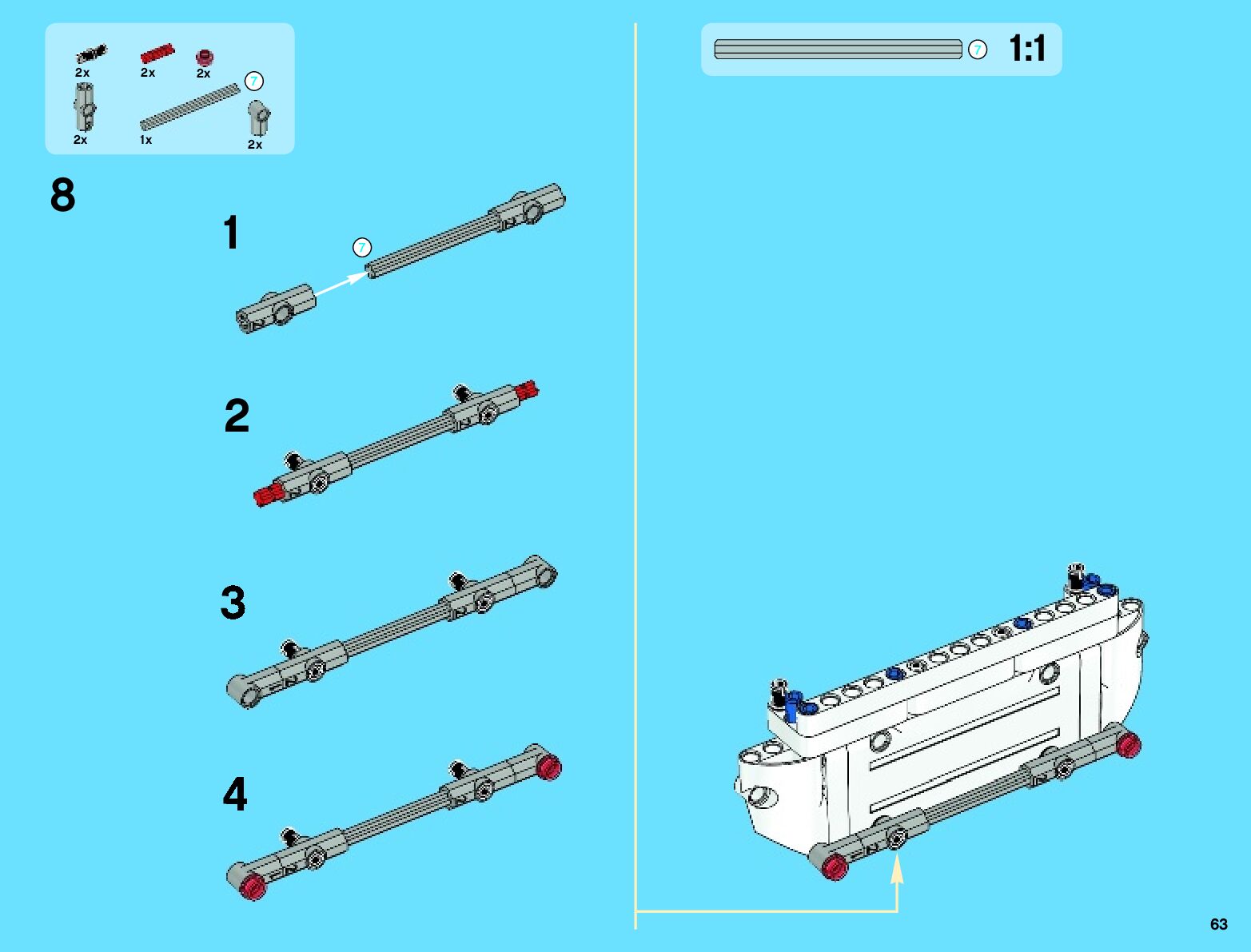 2x
2x
2x
7
2x
1x
2x

8

1
7

2

3

4

7
1:1

63