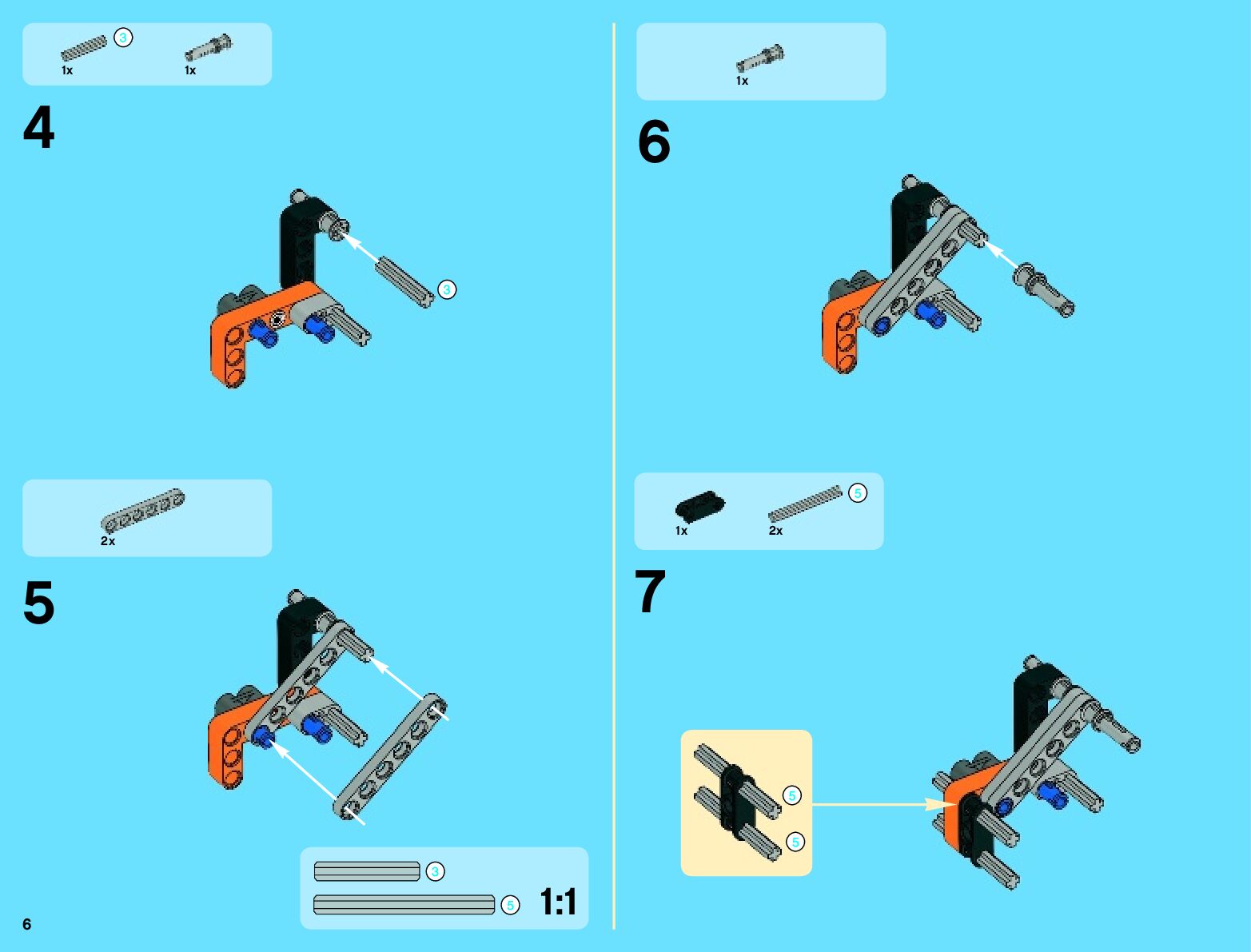 3
1x
1x

4

3

2x

5

3
5
1:1

6

1x

6

5
1x
2x

7

5
5