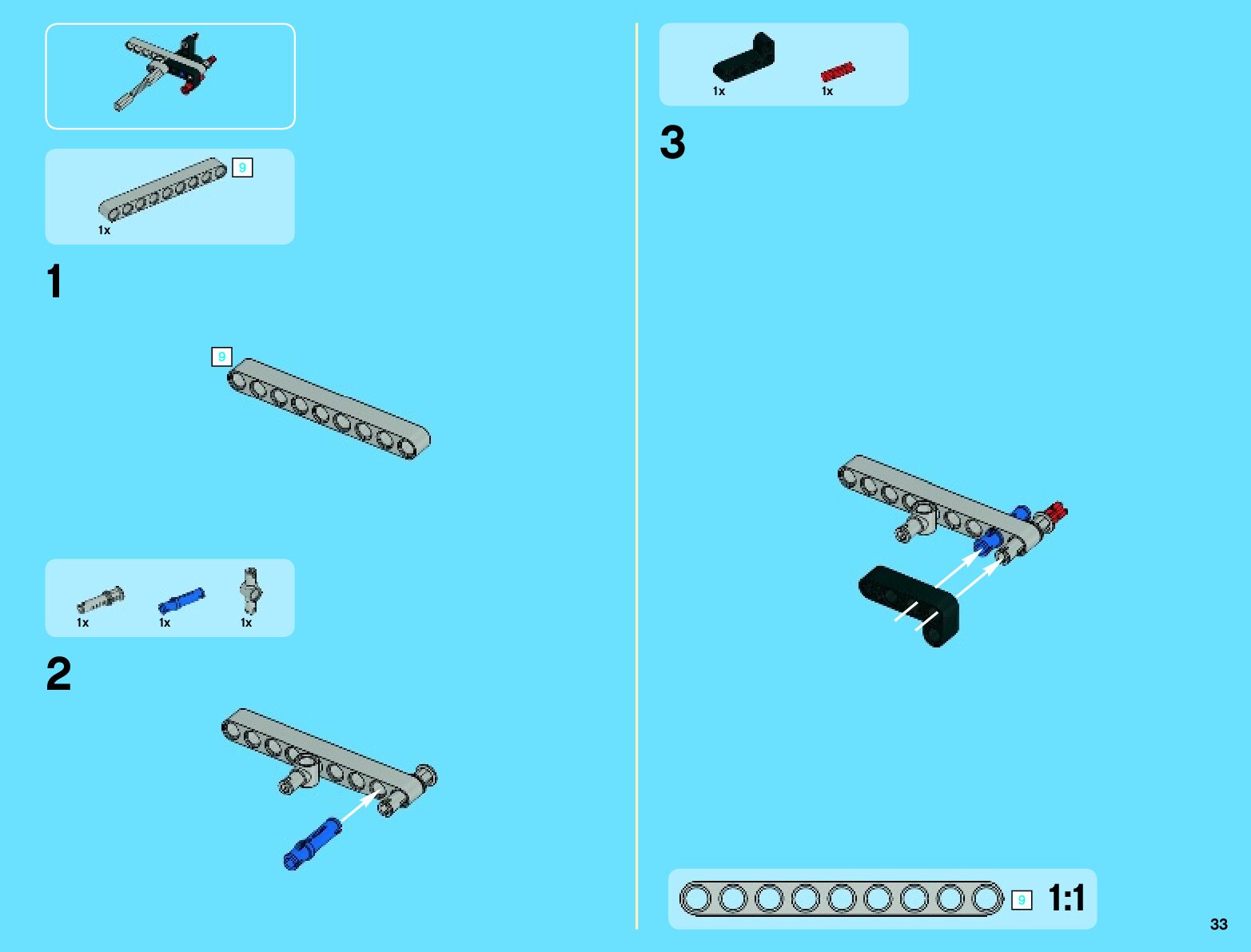 9

1x

1

9

1x

1x

1x

2

1x

1x

3

9

1:1

33