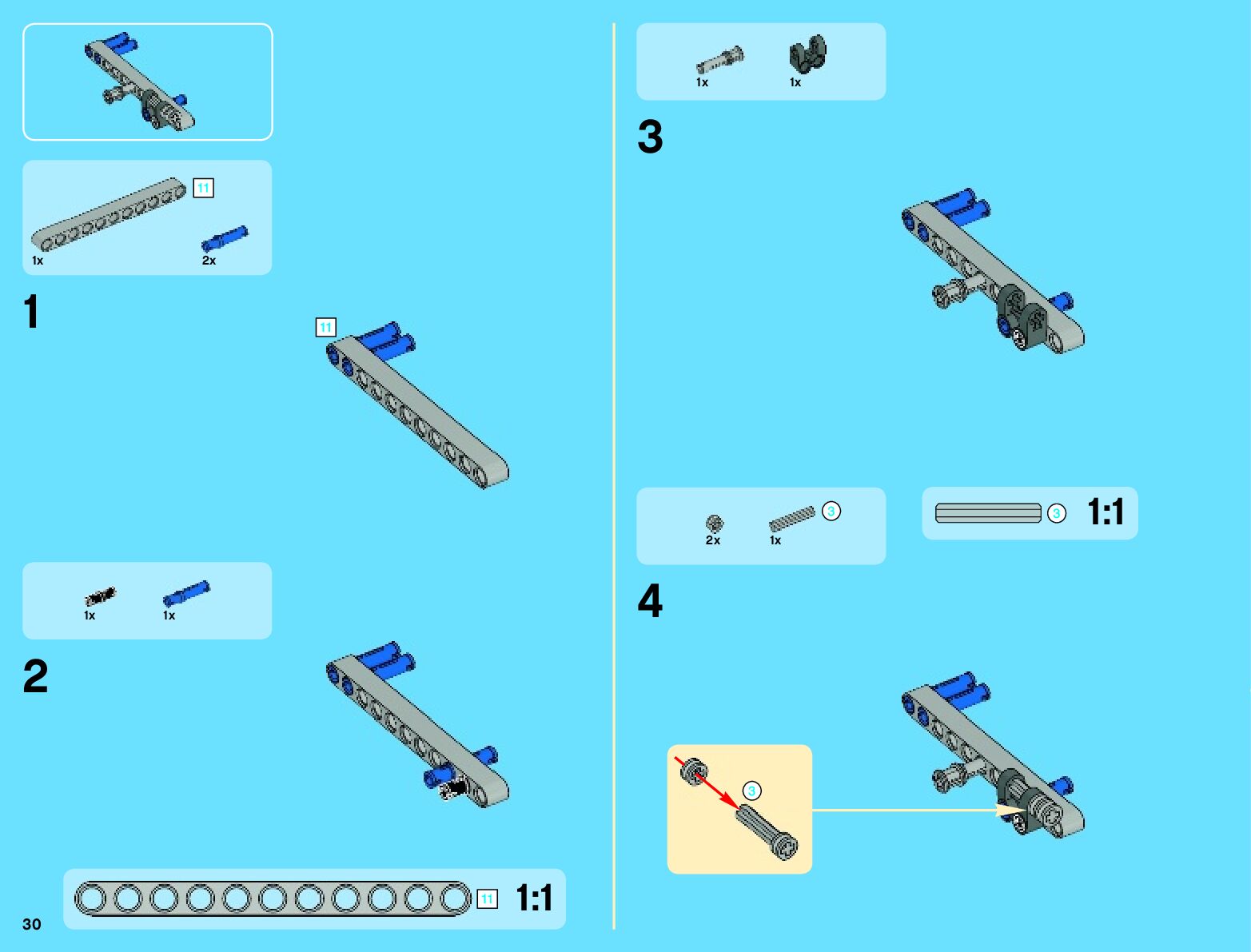 11
1x
2x

1

11

1x
1x

2

11 1:1

30

1x
1x

3

2x
1x
3

3 1:1

4

3