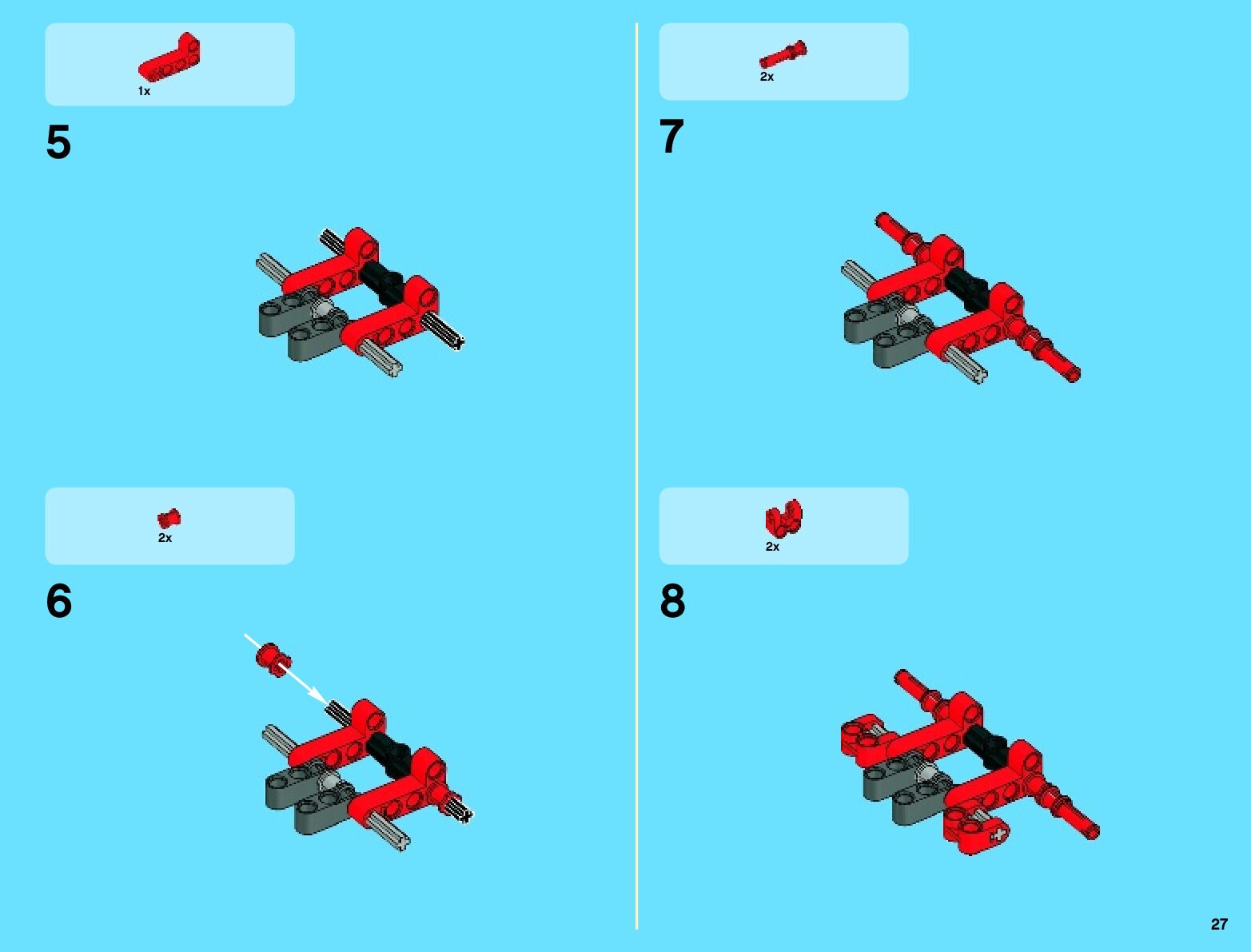 1x

5

2x

6

2x

7

2x

8

27