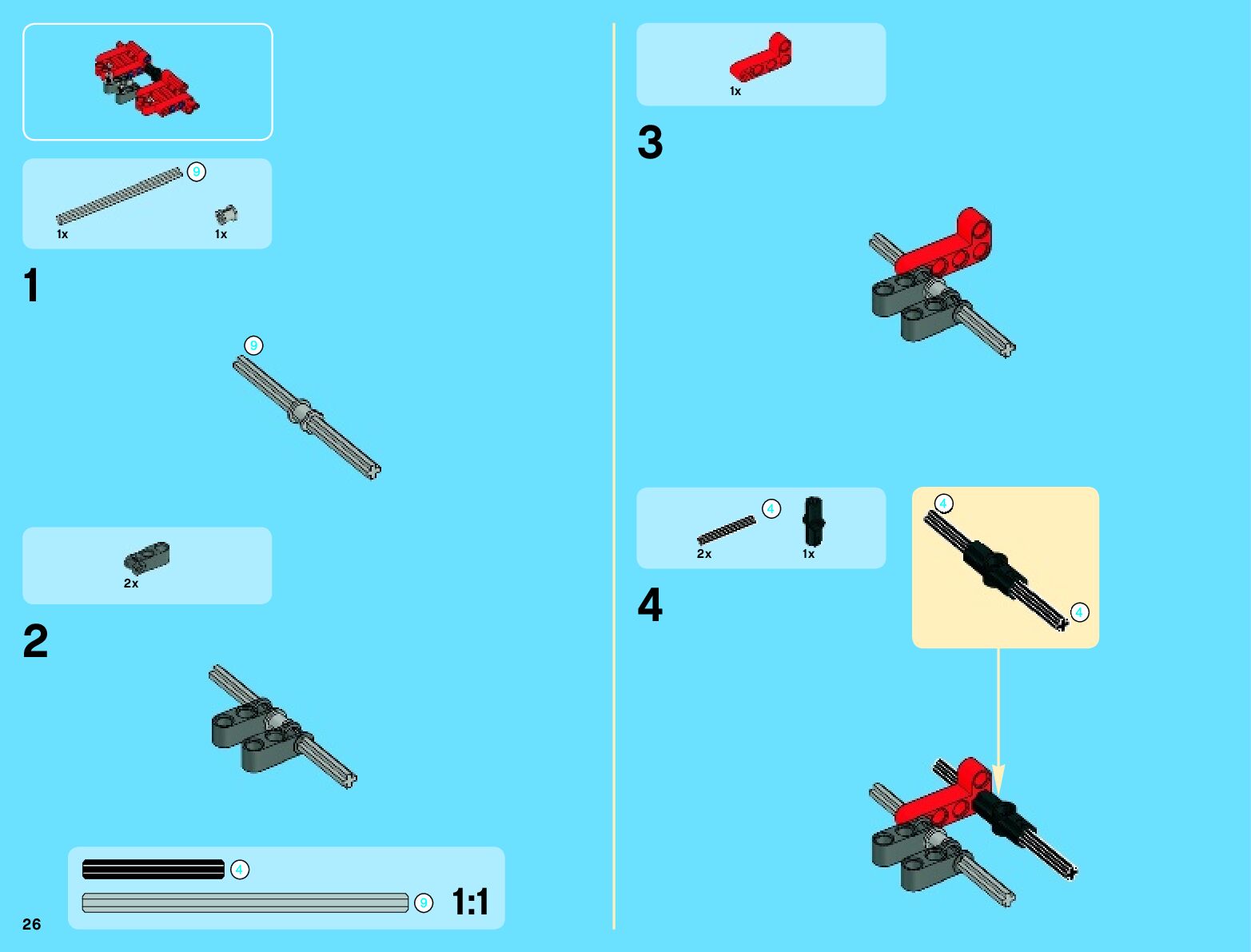 9
1x
1x

1

9

2x

2

4
9
1:1

26

1x

3

4
2x
1x

4

4
4