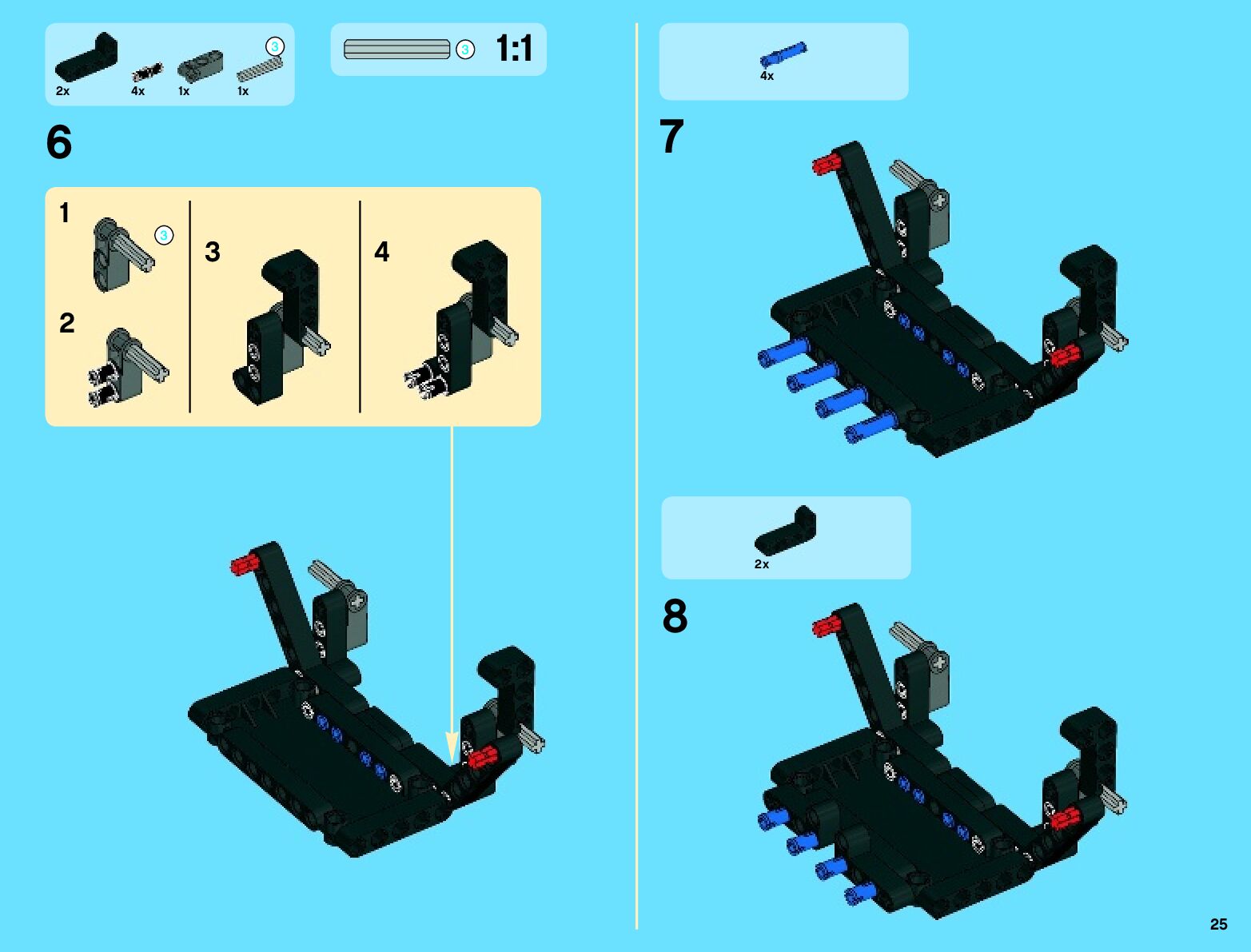 2x 4x 1x 3 1x

3 1:1

6

1 3

2

3

4

4x

7

2x

8

25