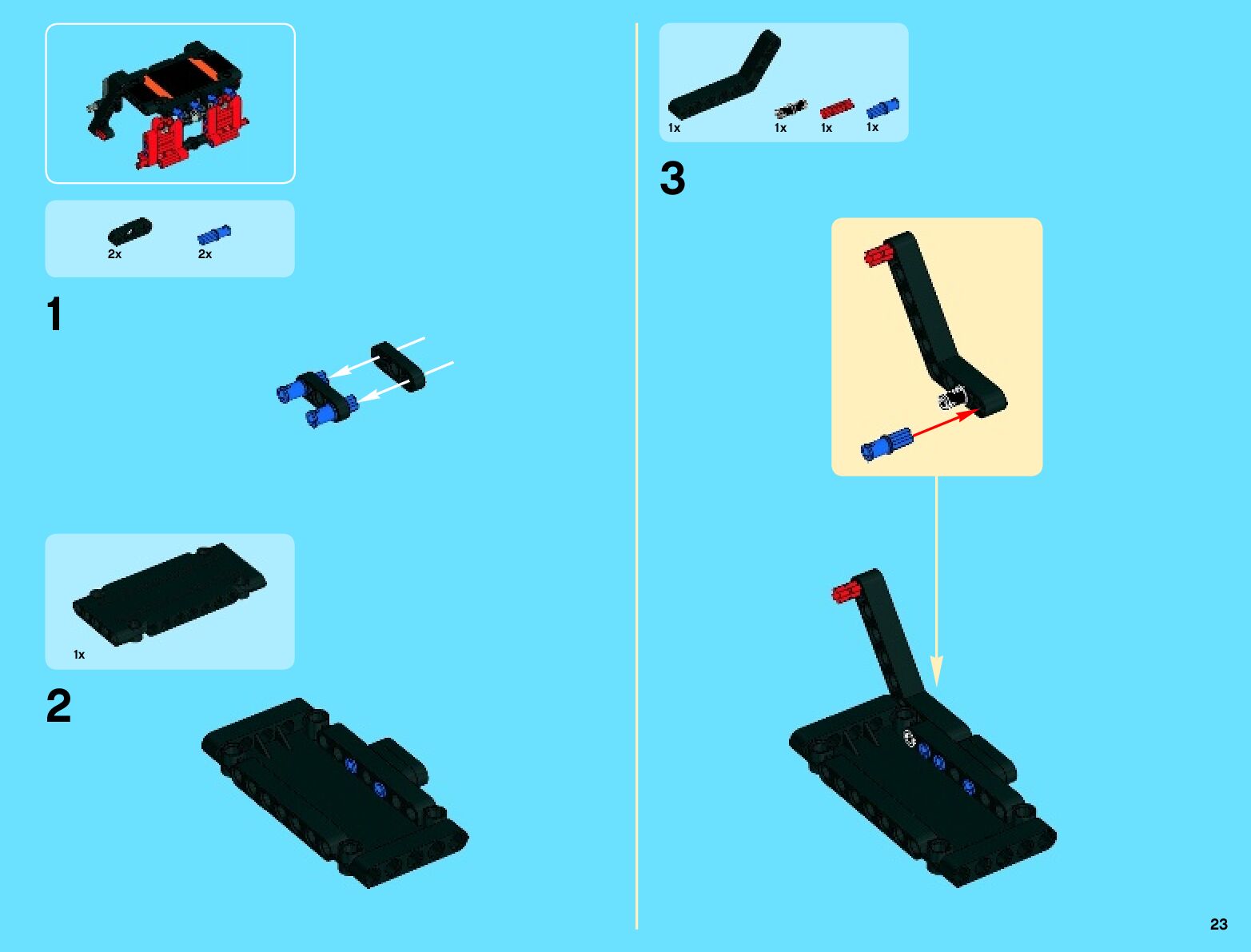 2x 2x

1

1x

2

1x 1x 1x 1x

3

23