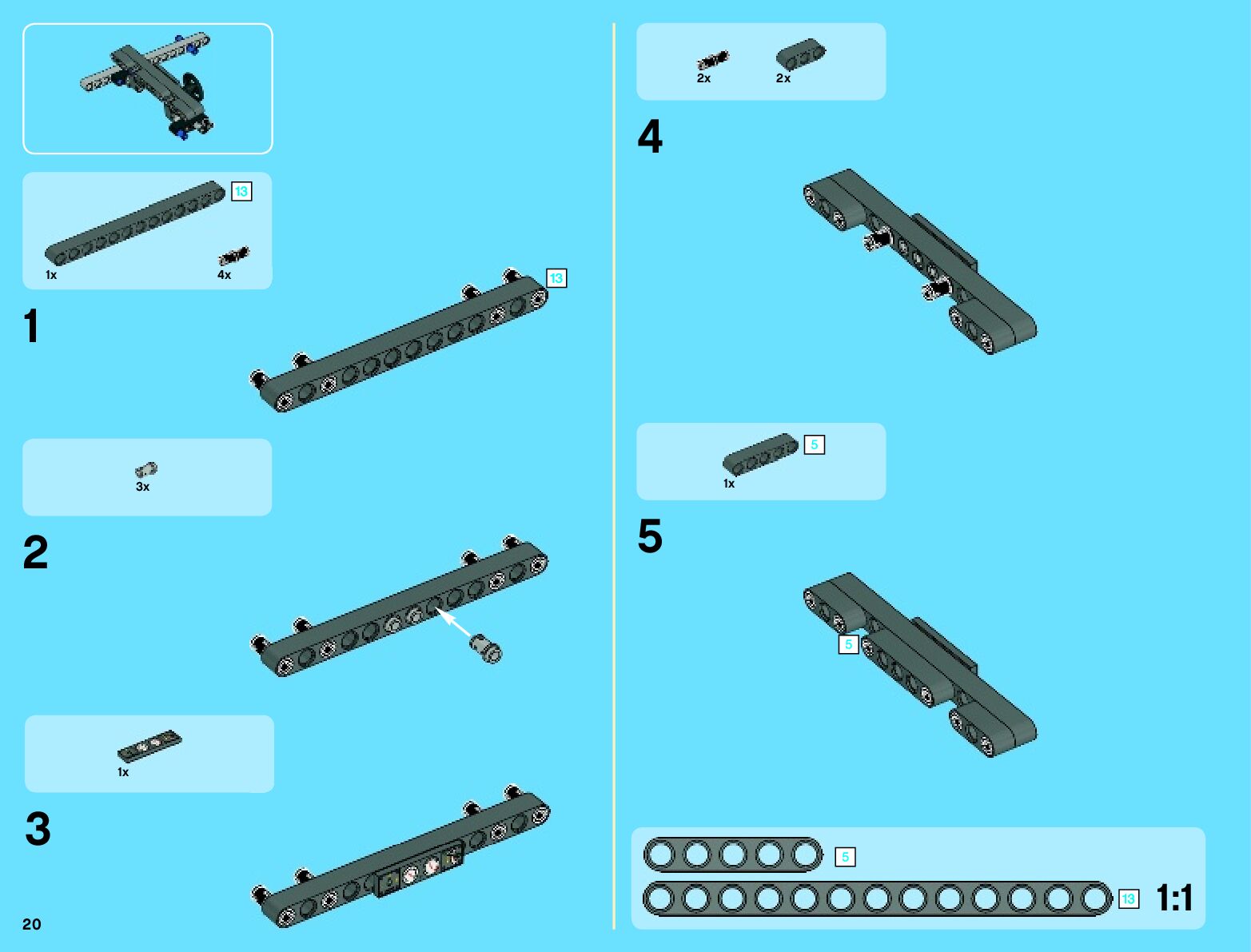 13
1x
4x

1

13

3x

2

1x

3

20

2x
2x

4

5
1x

5

5

5

13
1:1