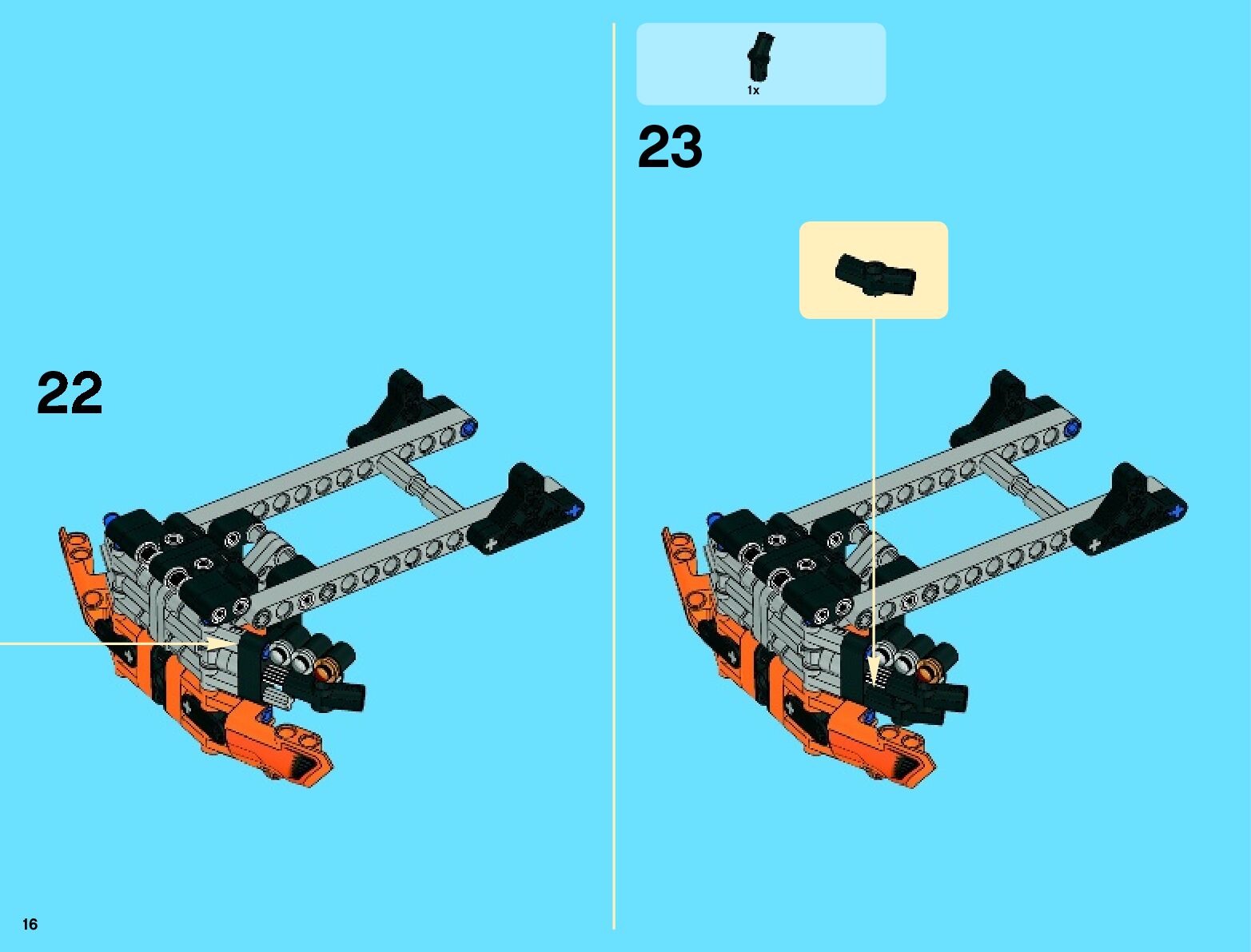 22

1x

23

16