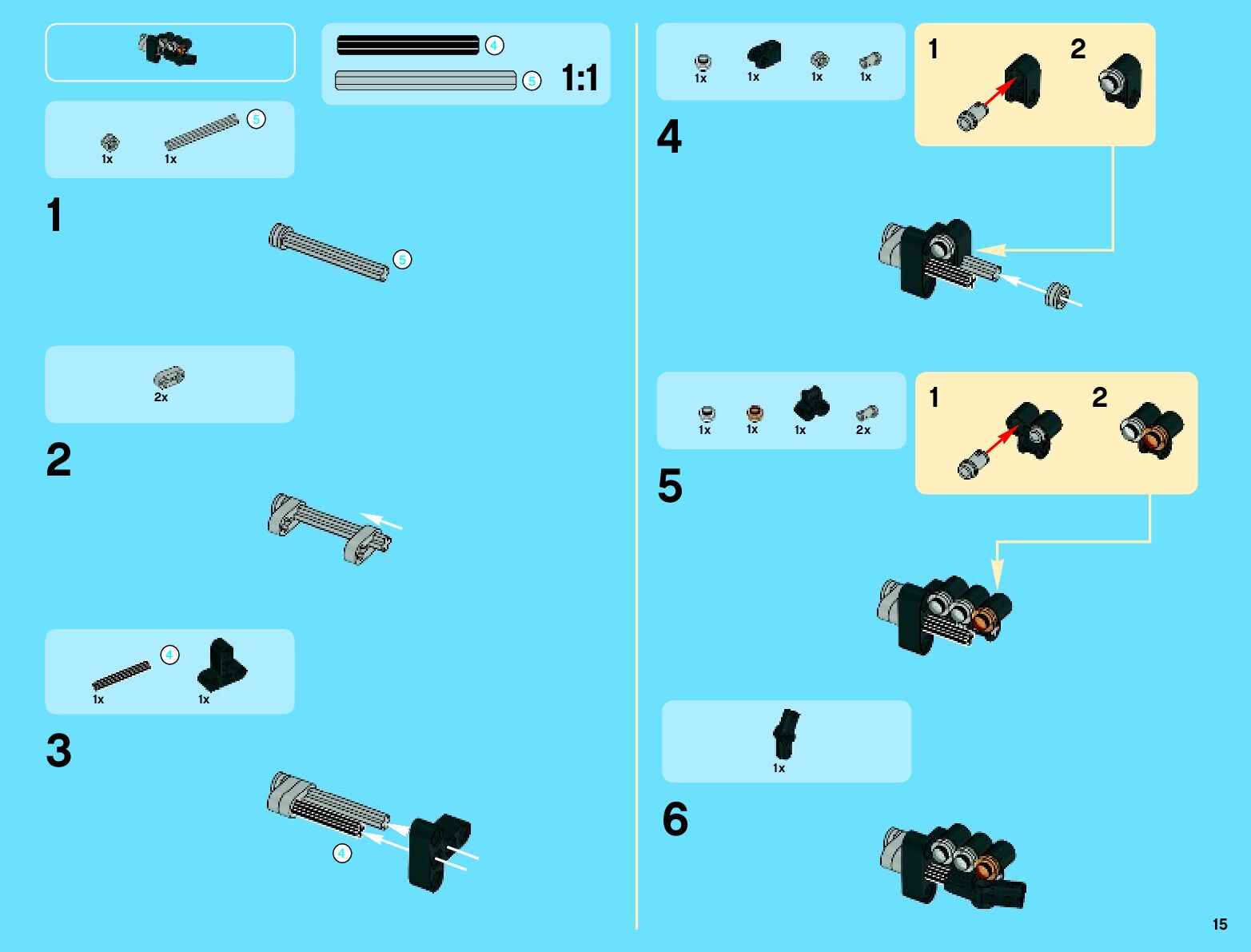 4
5
1:1

5
1x 1x

1

5

2x

2

4
1x 1x

3

4

1x 1x 1x 1x

1 2

4

1x 1x 1x 2x

1 2

5

1x

6

15