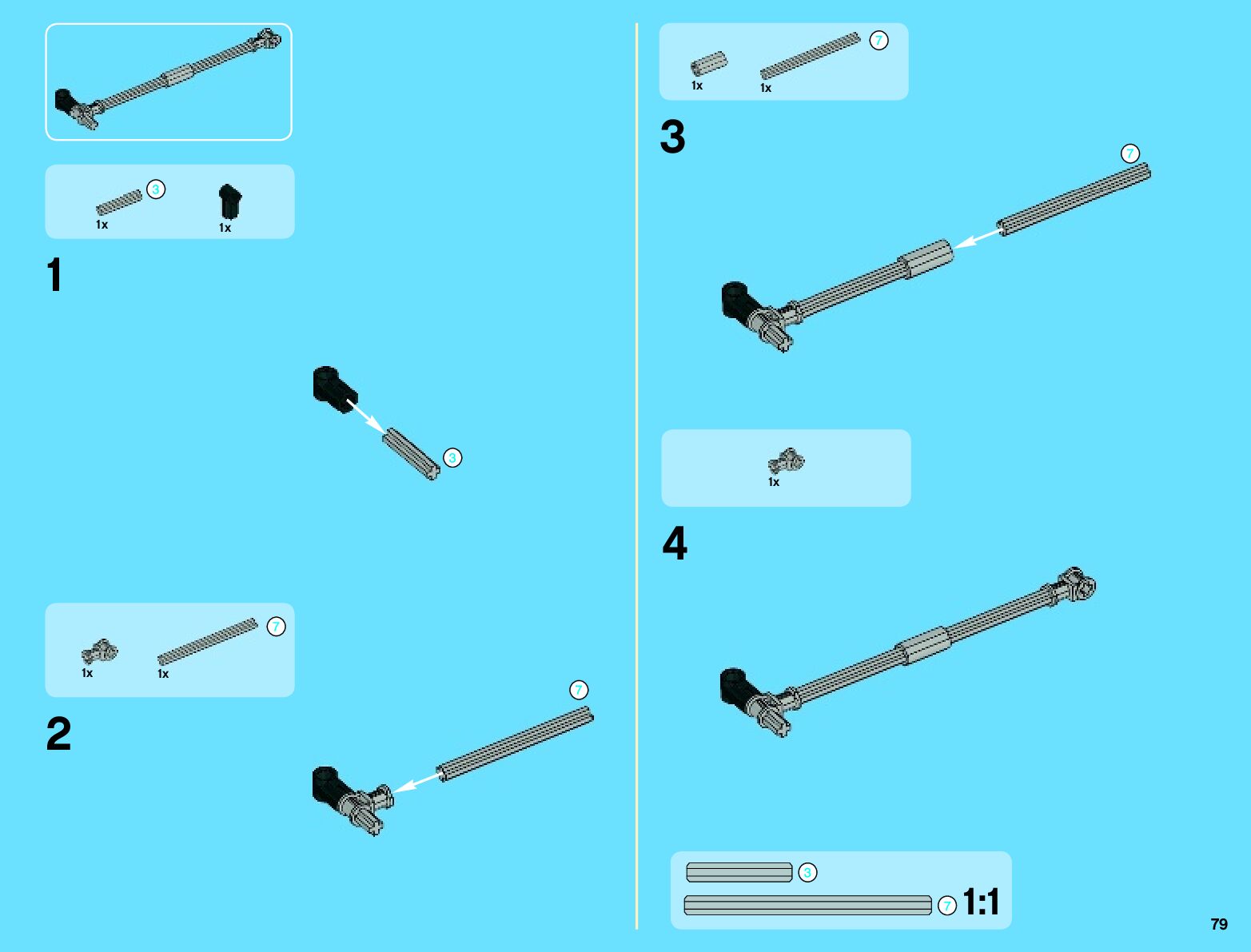 3
1x
1x

1

3

7
1x
1x

2

7

7
1x
1x

3

7

1x

4

3
7
1:1

79