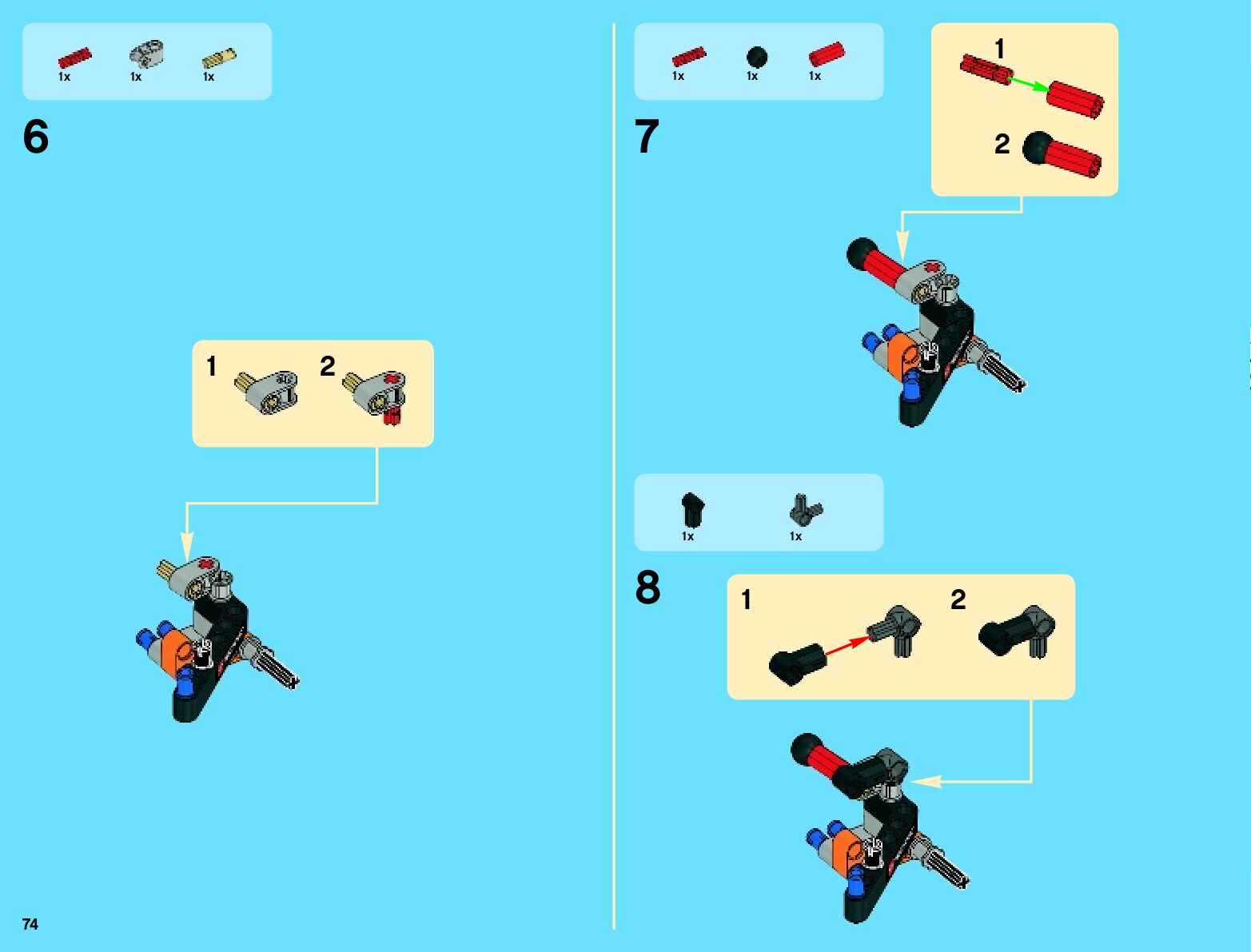 1x 1x 1x

6

1 2

74

1x 1x 1x

7

1

2

1x 1x

8

1 2