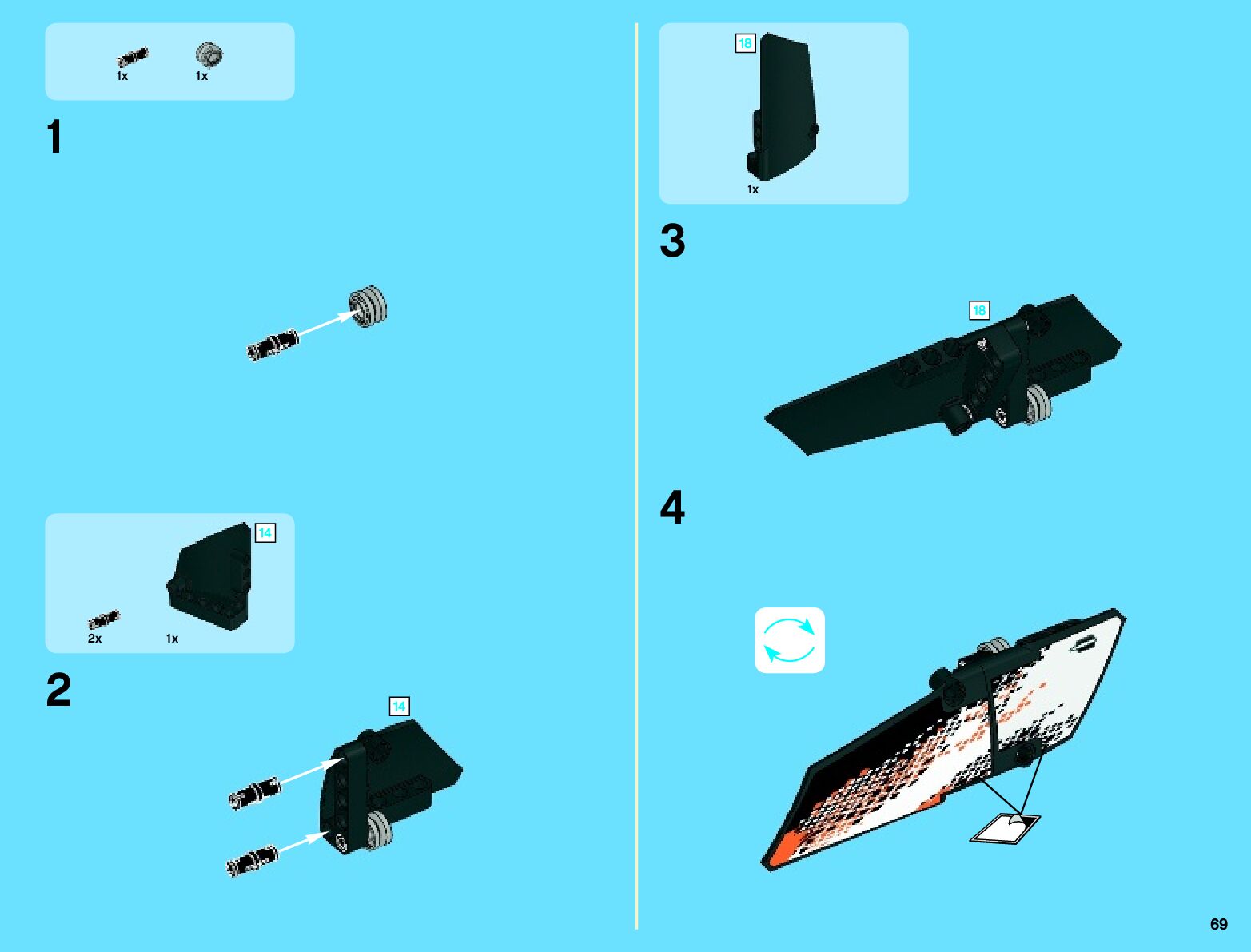 1x 1x

1

14

2x 1x

2

14

18

1x

3

18

4

69