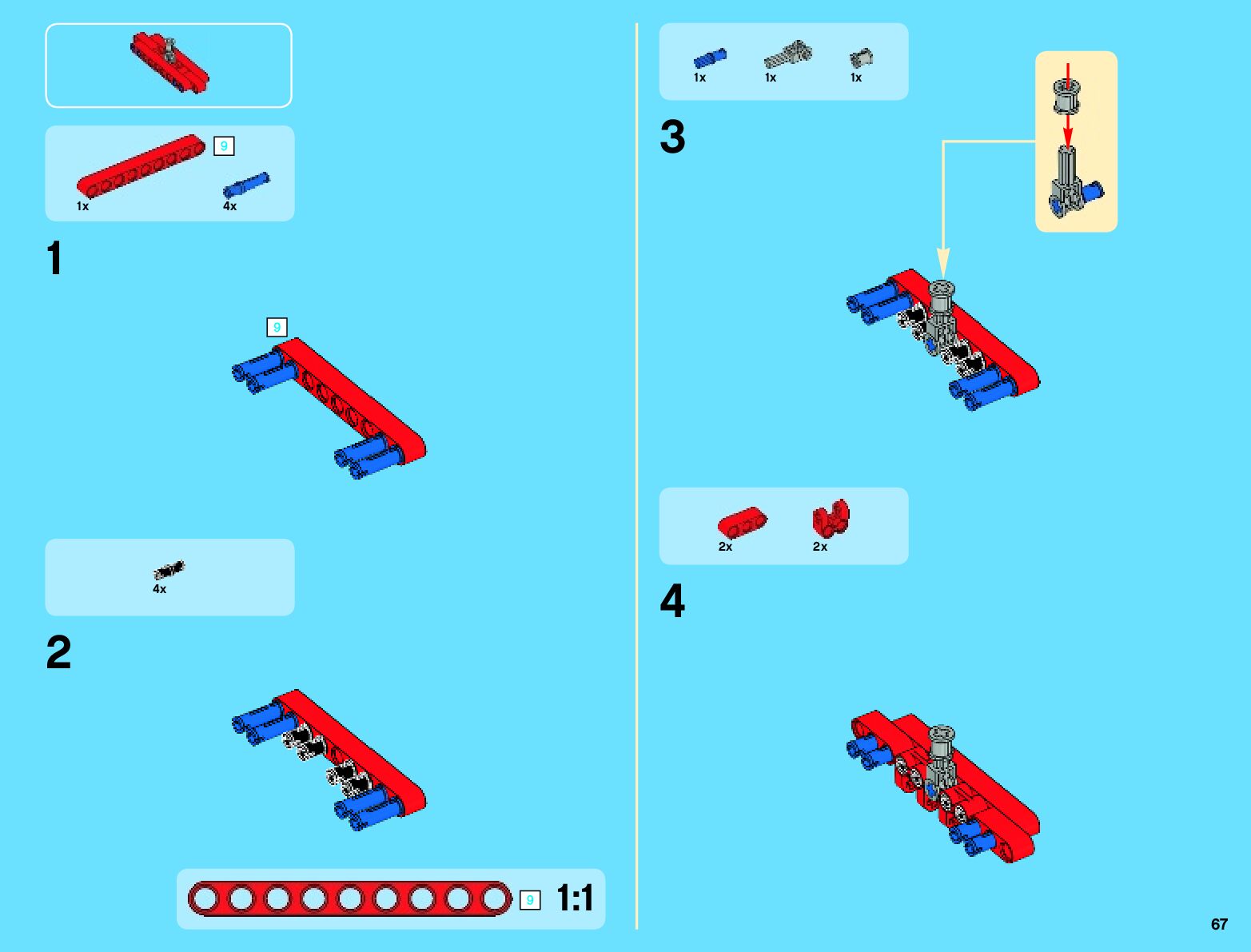 9
1x
4x

1

9

4x

2

9 1:1

1x 1x 1x

3

2x 2x

4

67