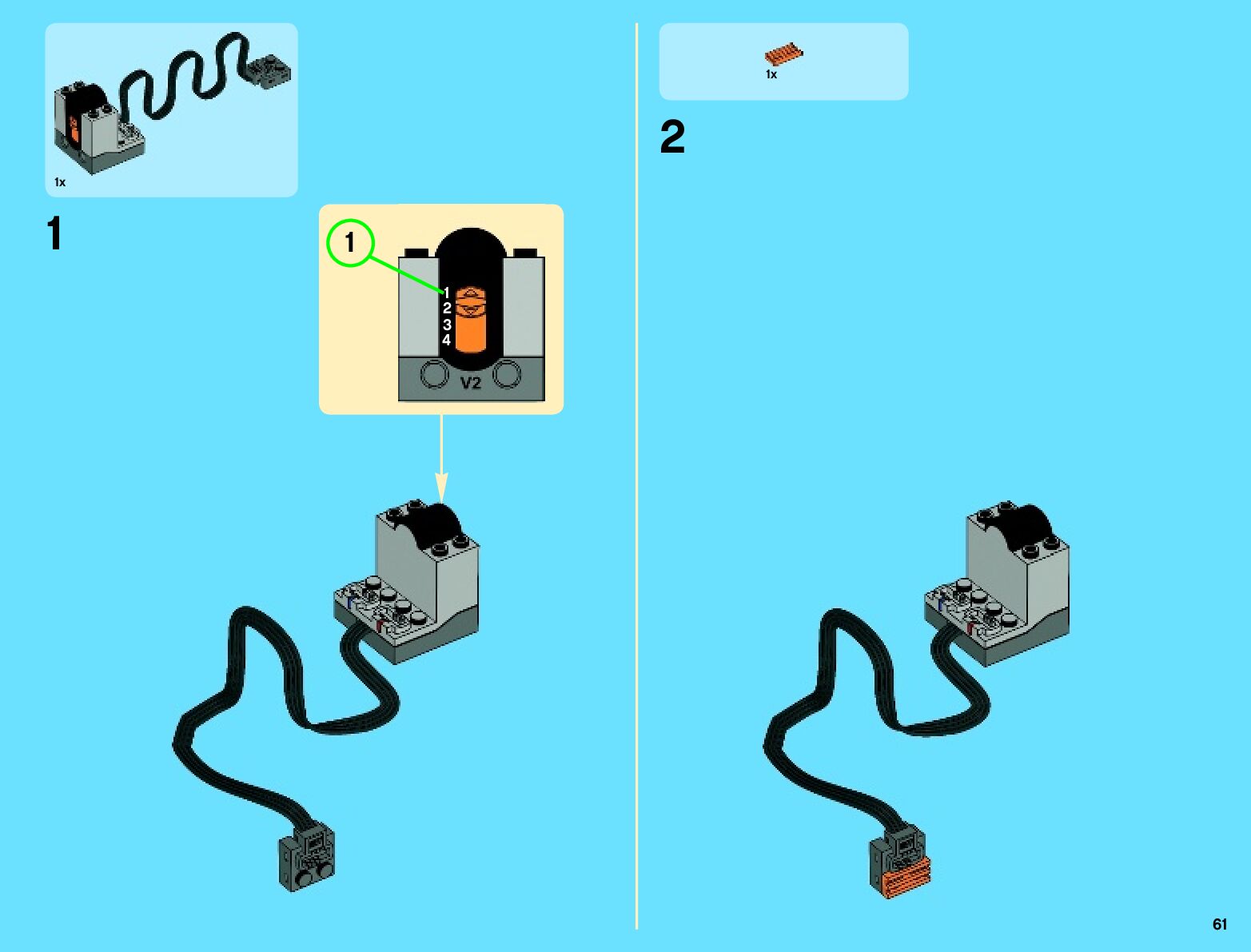 1x

1

1

1
2
3
4

V2

1x

2

61