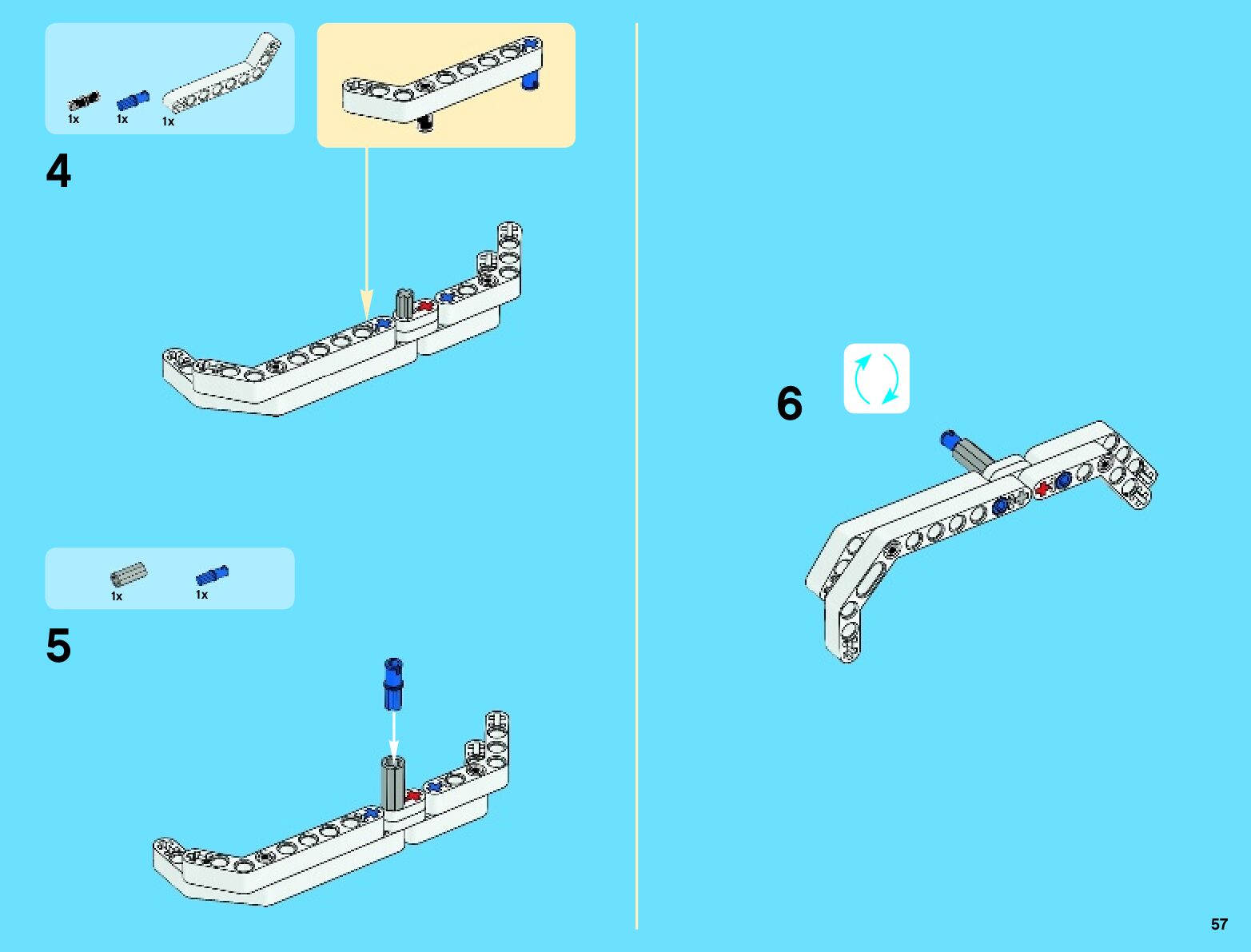 1x 1x 1x

4

1x 1x

5

6

57