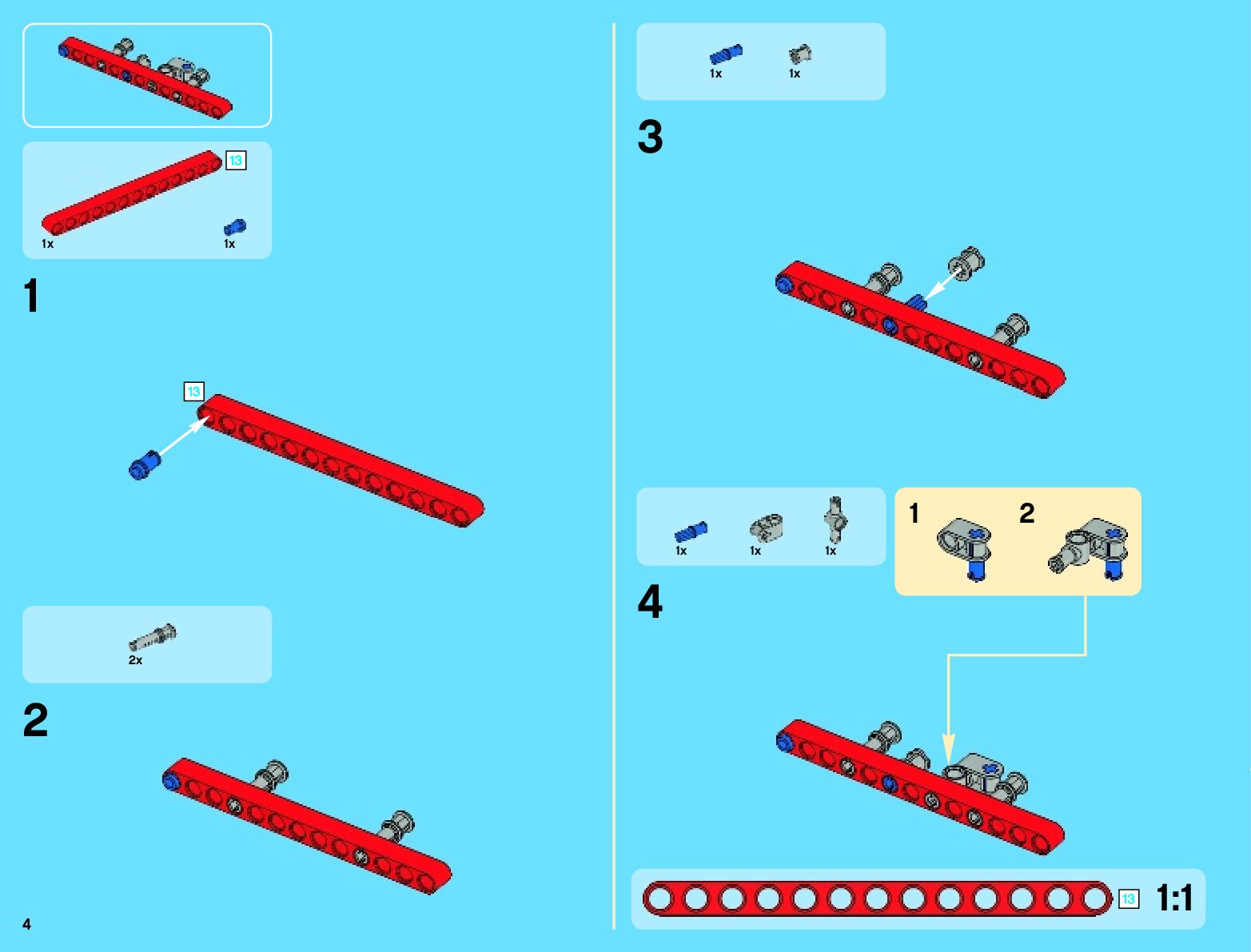 13
1x
1x
1
13
2x
2
4
1x
1x
3
1x
1x
1x
1
2
4
13
1:1