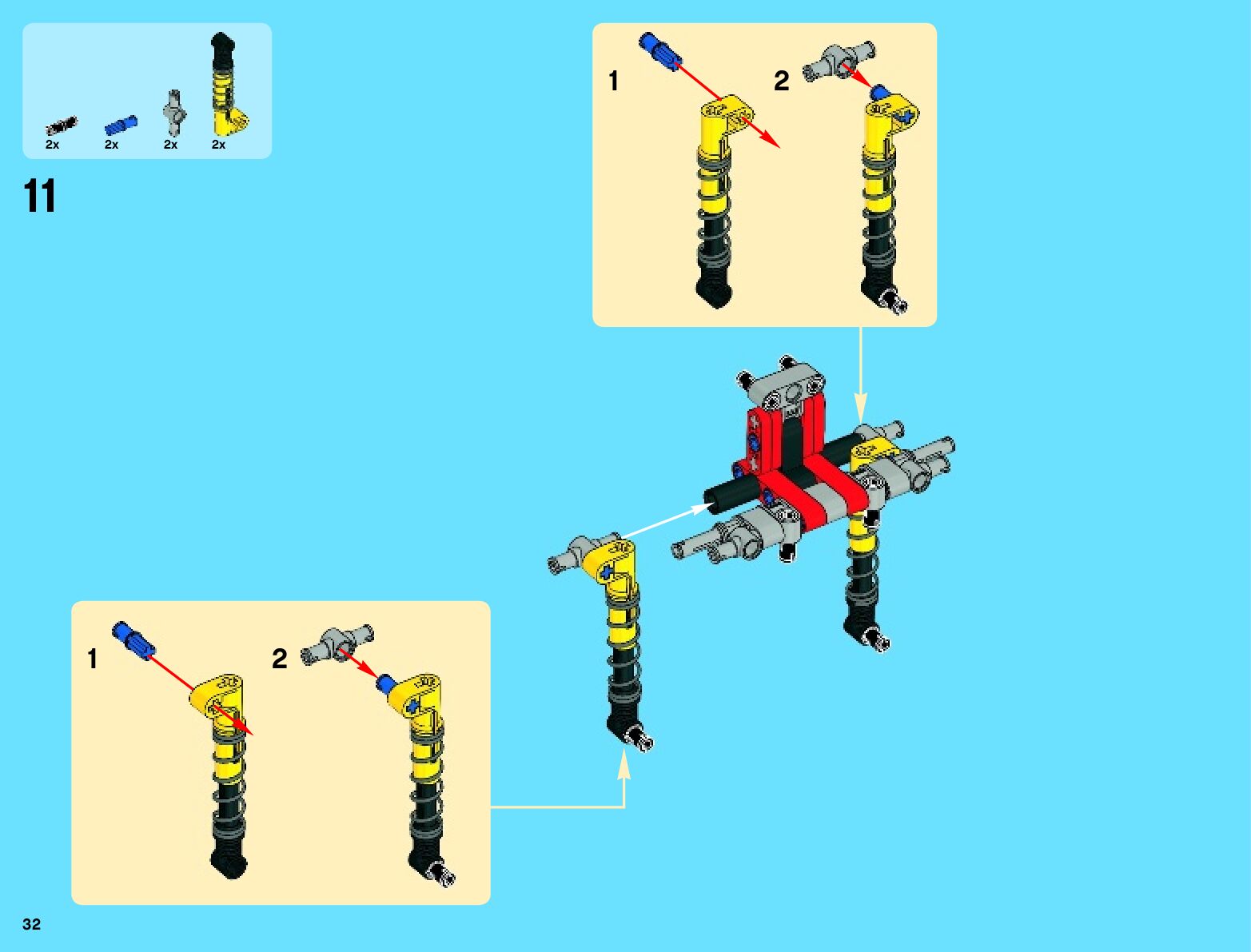 2x 2x 2x 2x

11

1 2

1 2

32