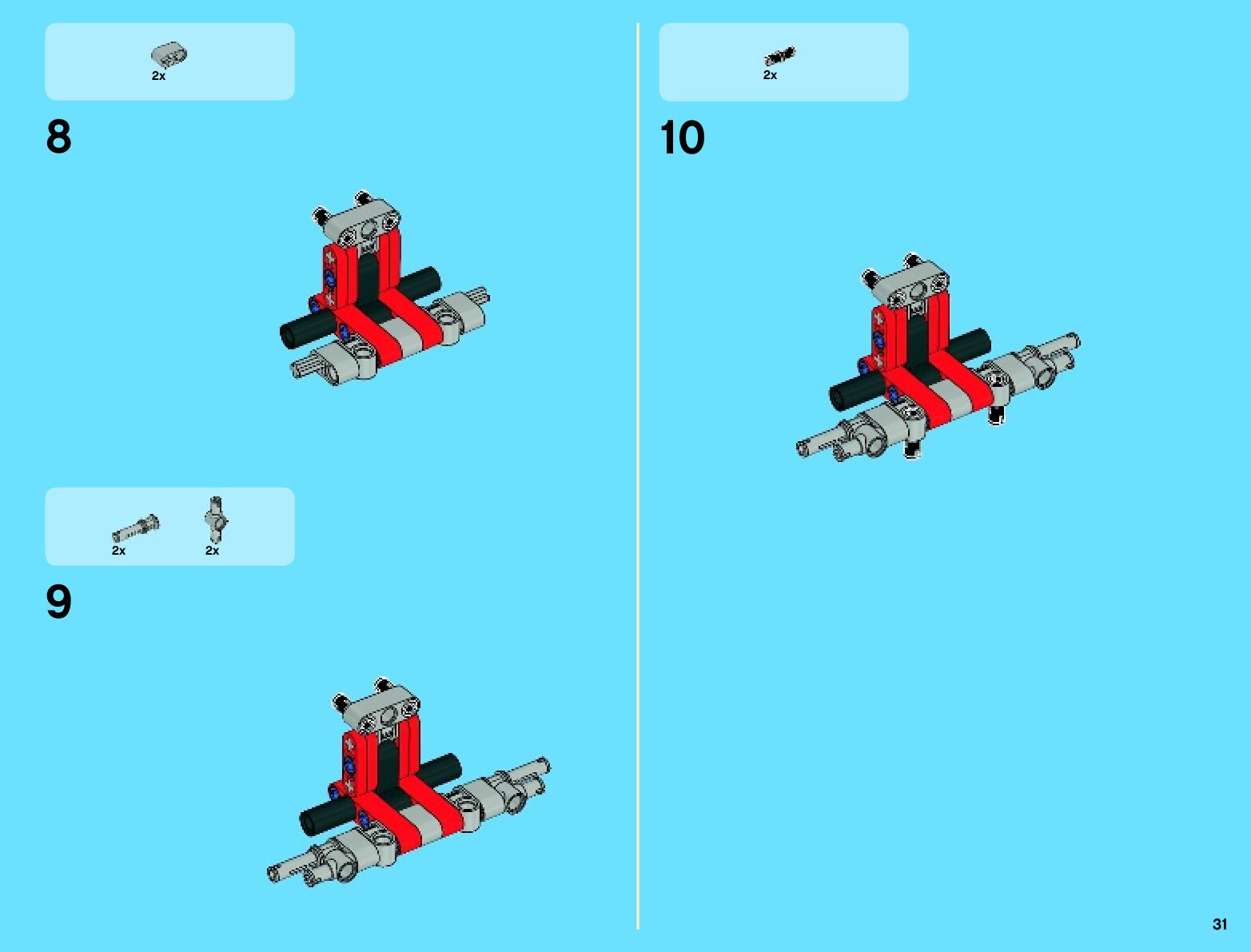 2x

8

2x 2x

9

2x

10

31