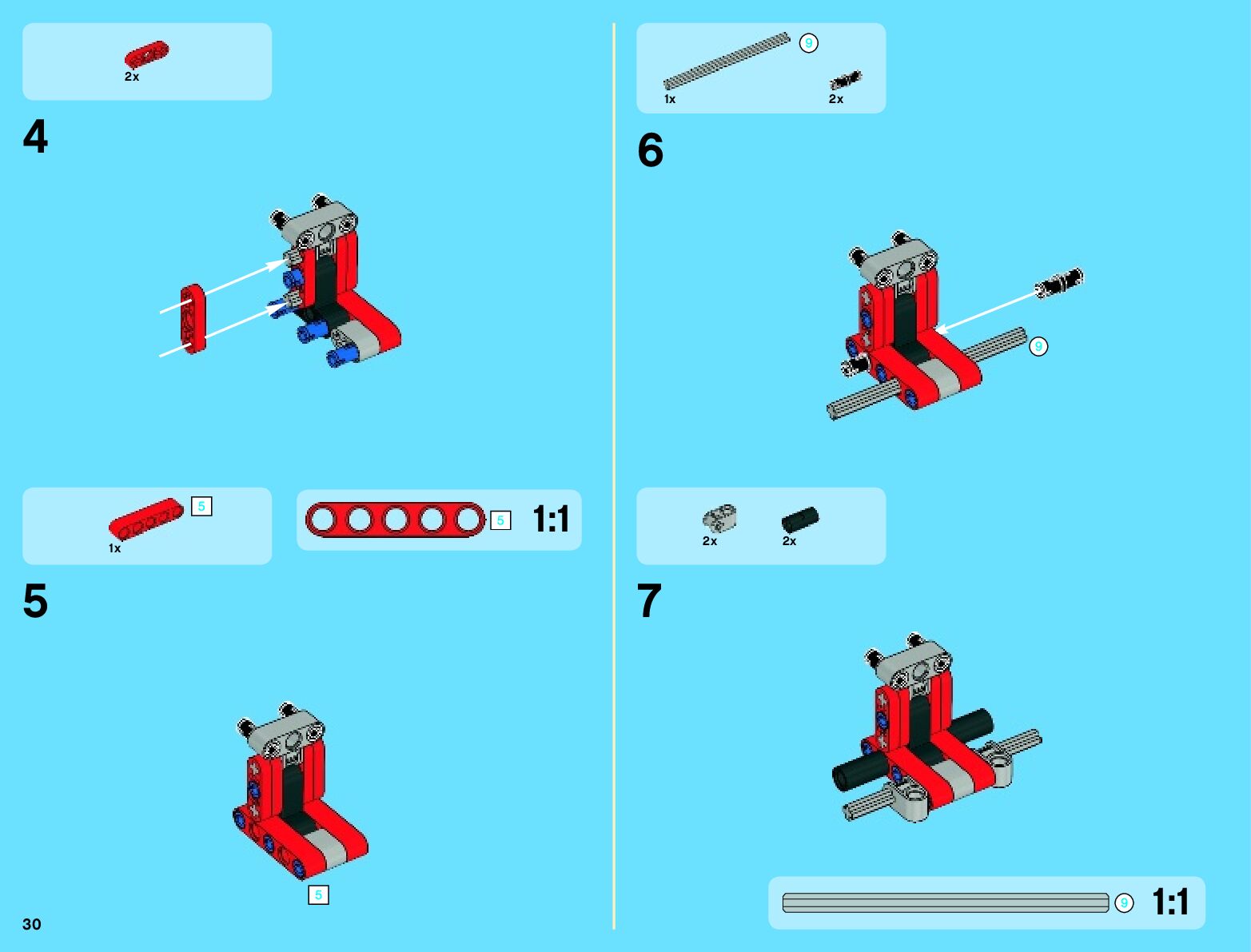 2x

4

1x 5

5 1:1

5

5

30

9

1x 2x

6

9

2x 2x

7

9 1:1