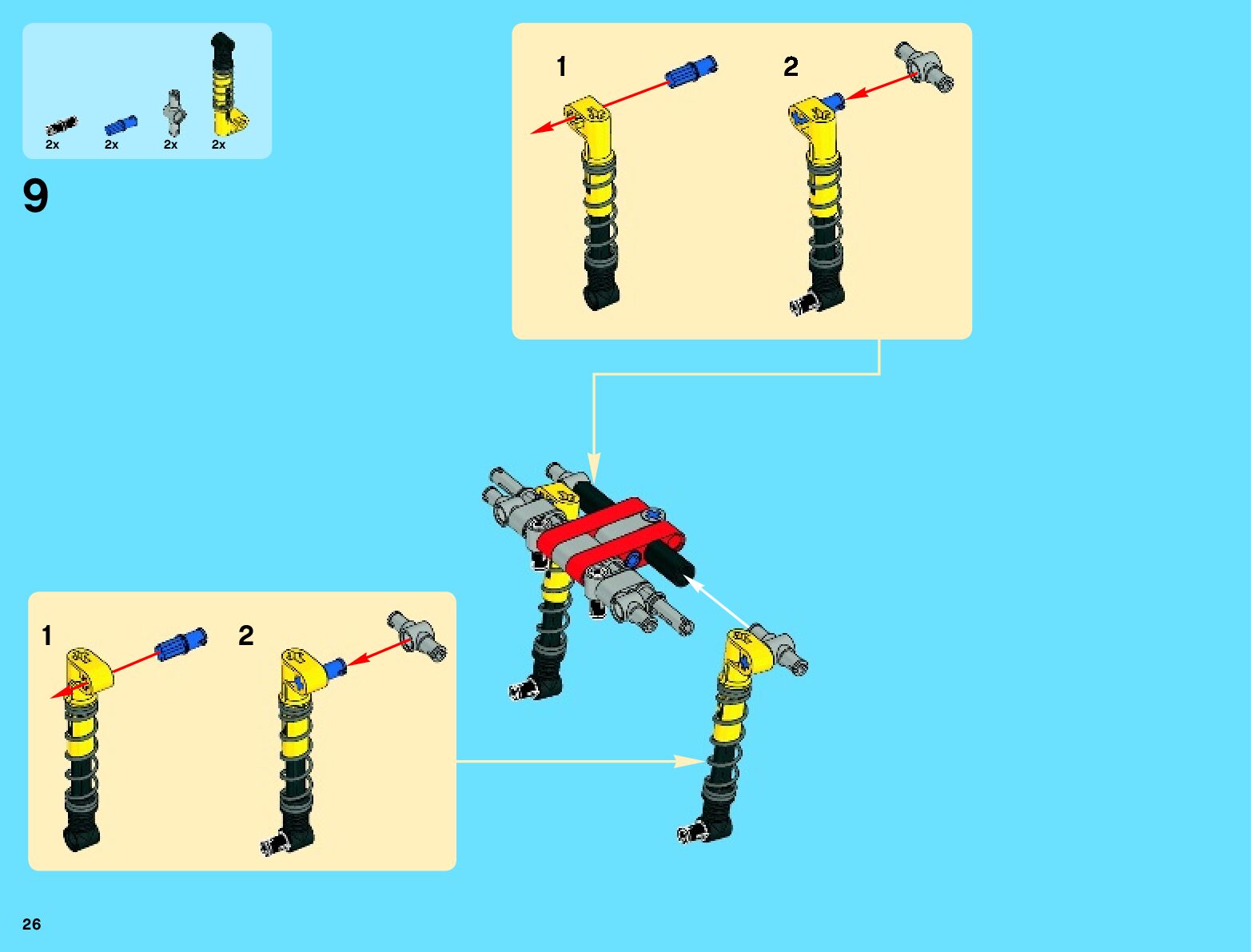 2x 2x 2x 2x

9

1

2

1

2

26