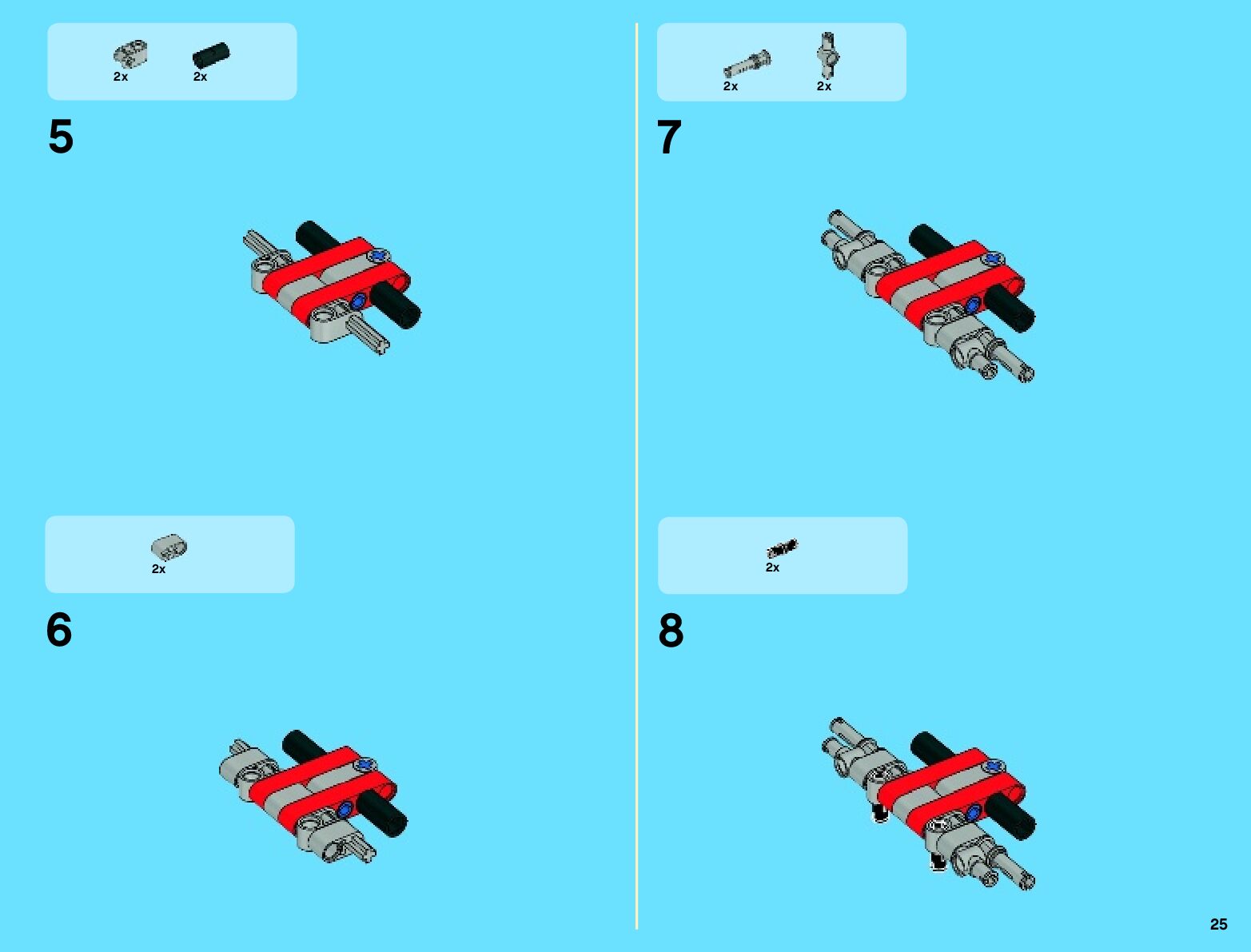 2x 2x

5

2x

6

2x 2x

7

2x

8

25