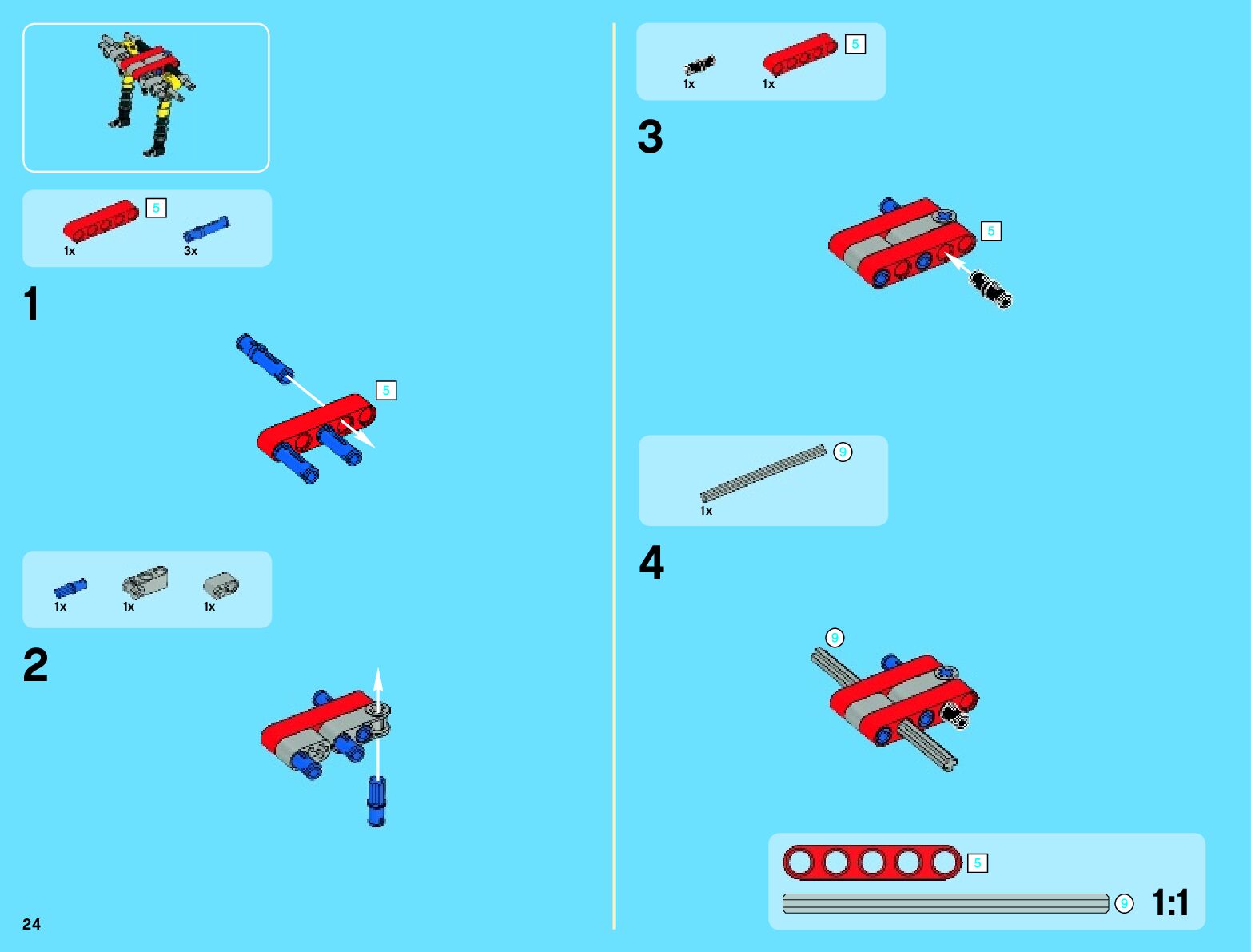 5
1x
3x

1

5

1x
1x
1x

2

24

1x
1x
5

3

5

9
1x

4

9

5
9
1:1