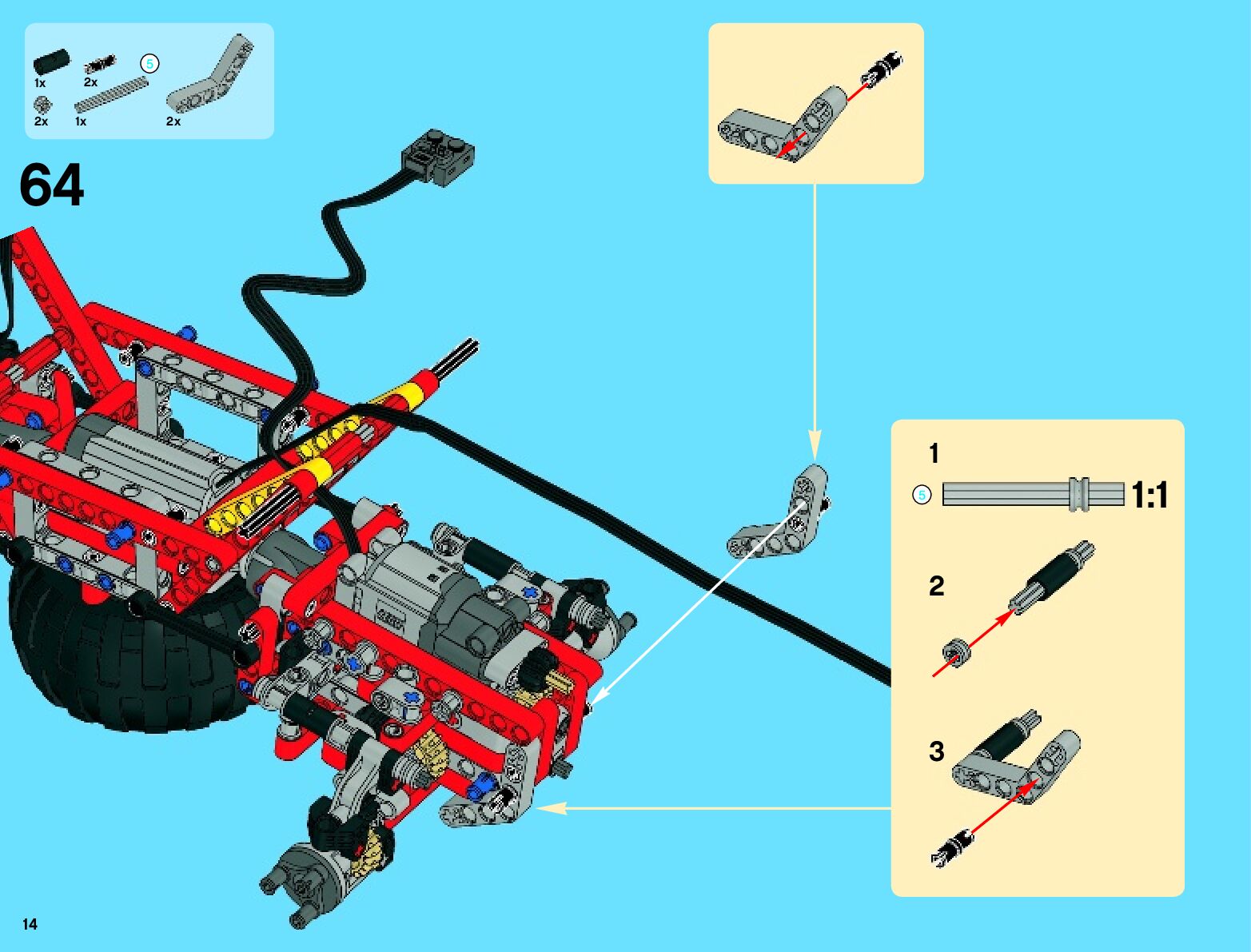 1x
2x
5
2x
1x
2x

64

1
5
1:1
2
3

14