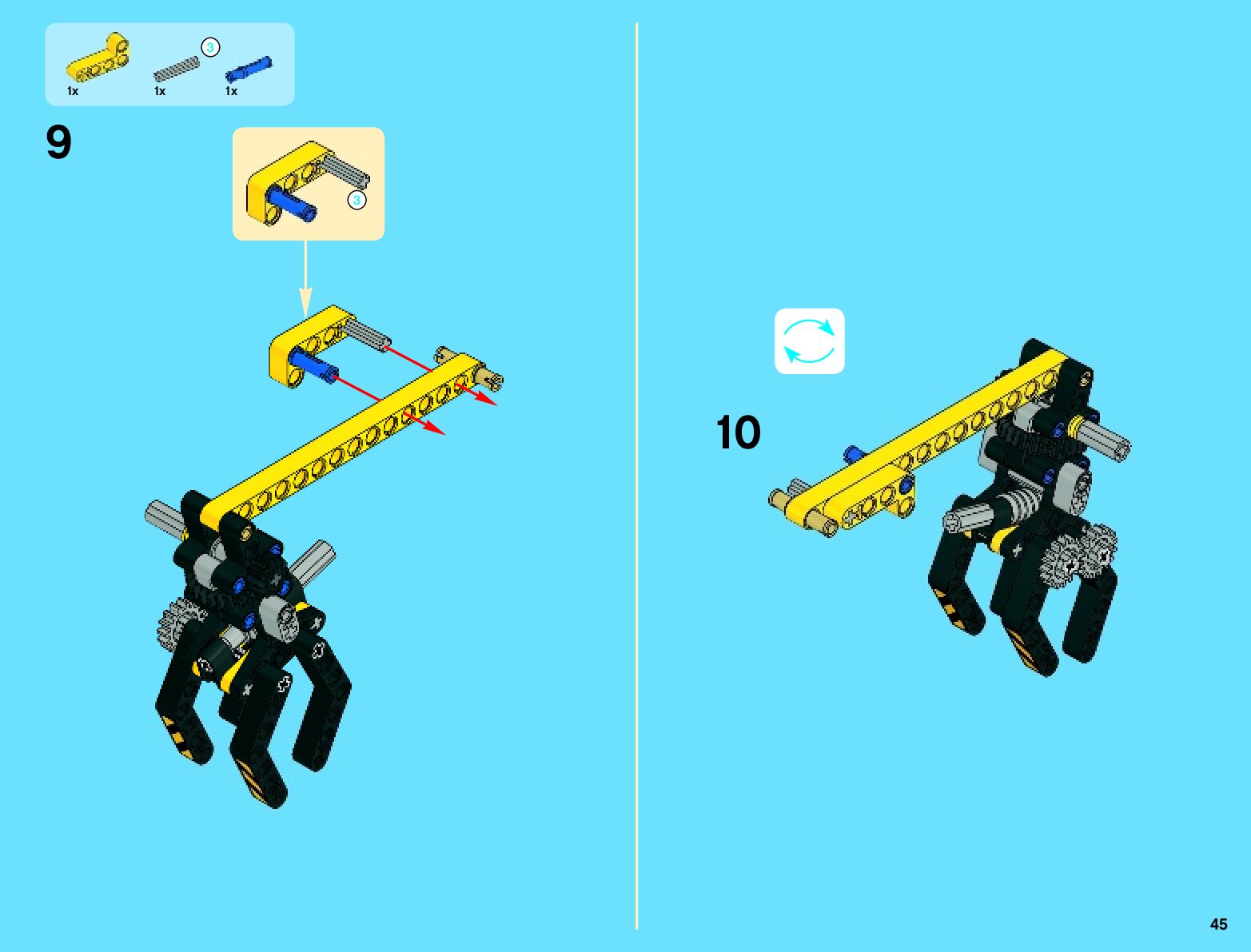 3

1x 1x 1x

9

3

10

45