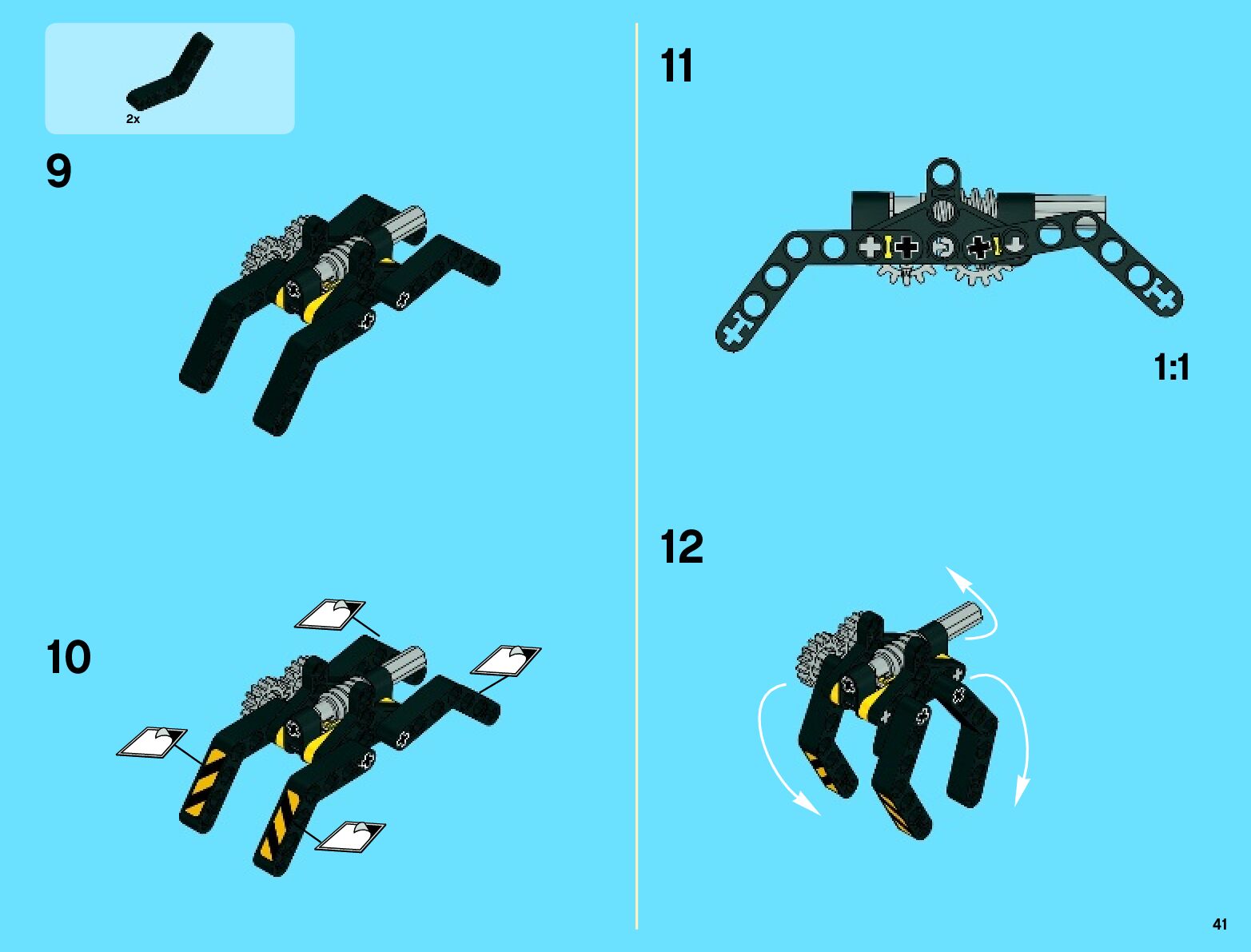 2x

9

10

11

1:1

12

41