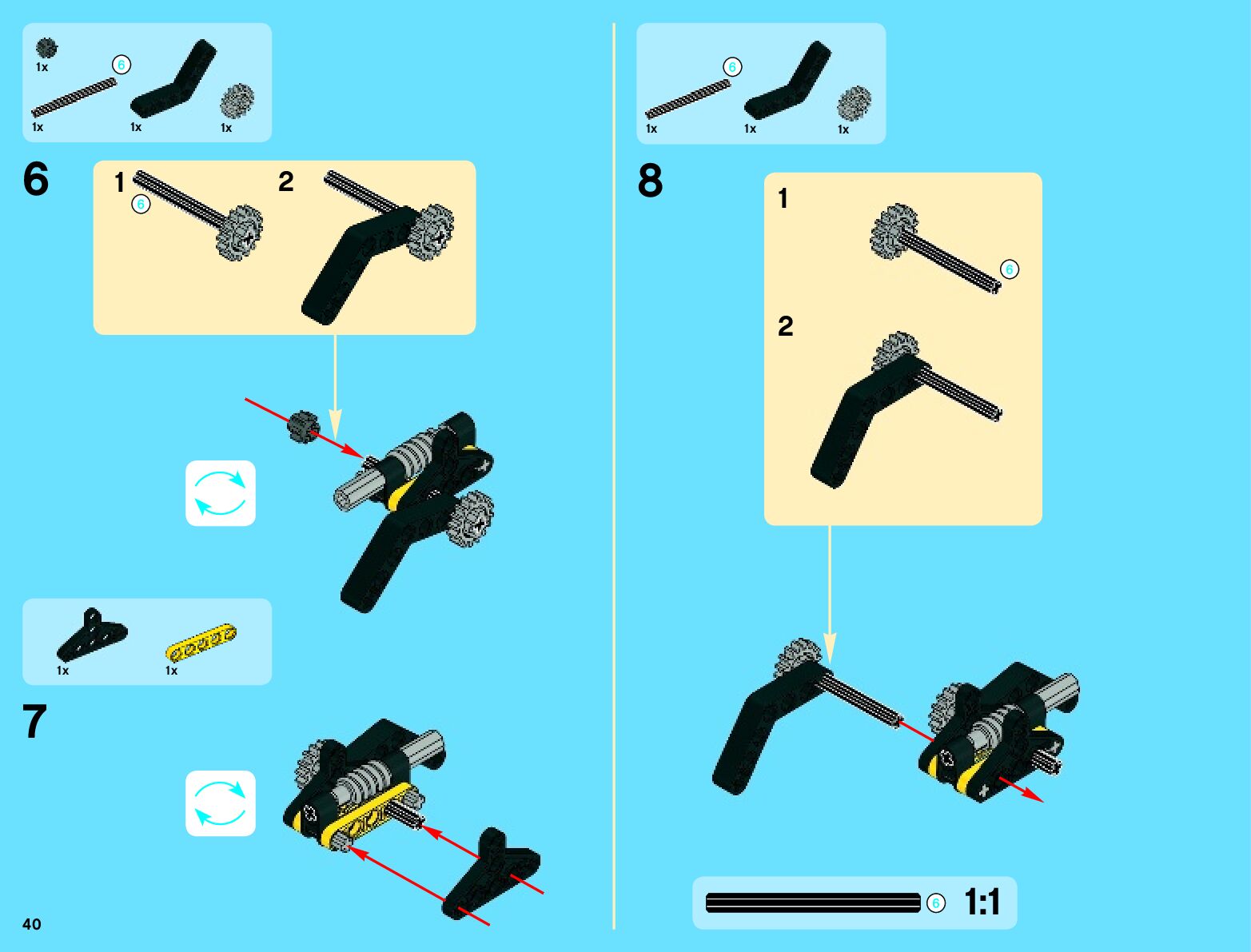 1x
6
1x
1x
1x

6

1
6
2

1x
1x

7

40

6
1x
1x
1x

8

1
6
2

6
1:1